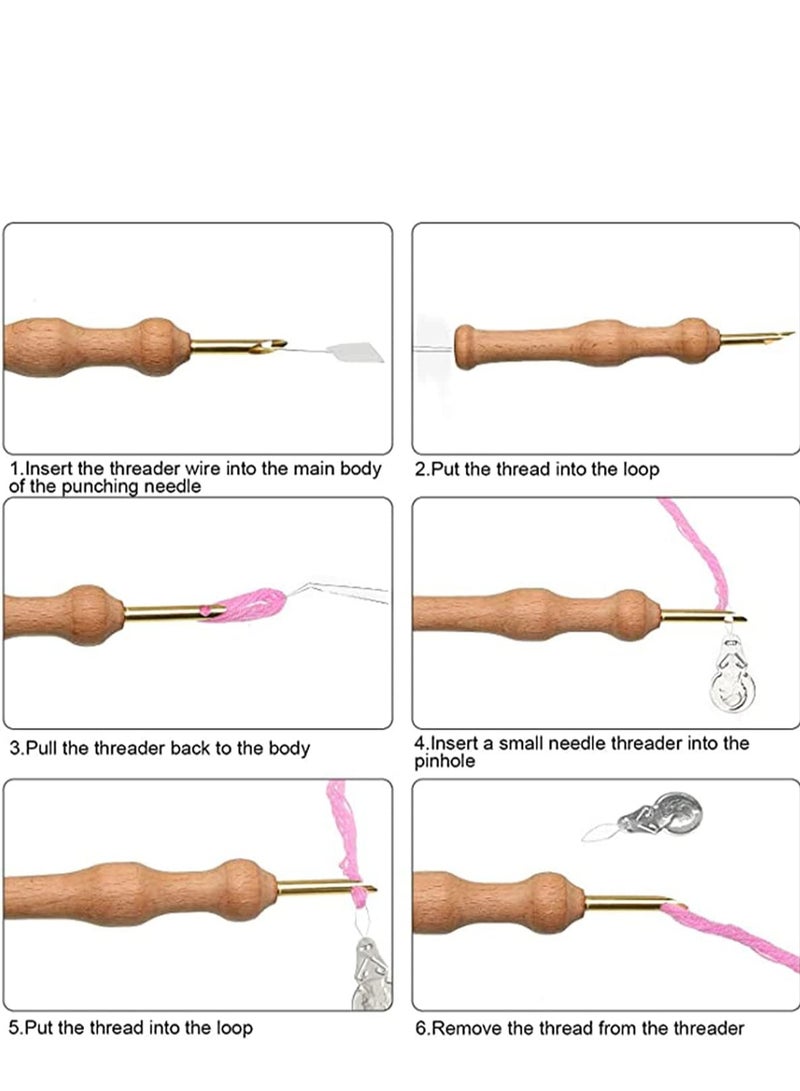 1.Insert the threader wire into the main body of the punching needle

2.Put the thread into the loop

3.Pull the threader back to the body

4.Insert a small needle threader into the pinhole

5.Put the thread into the loop

6.Remove the thread from the threader