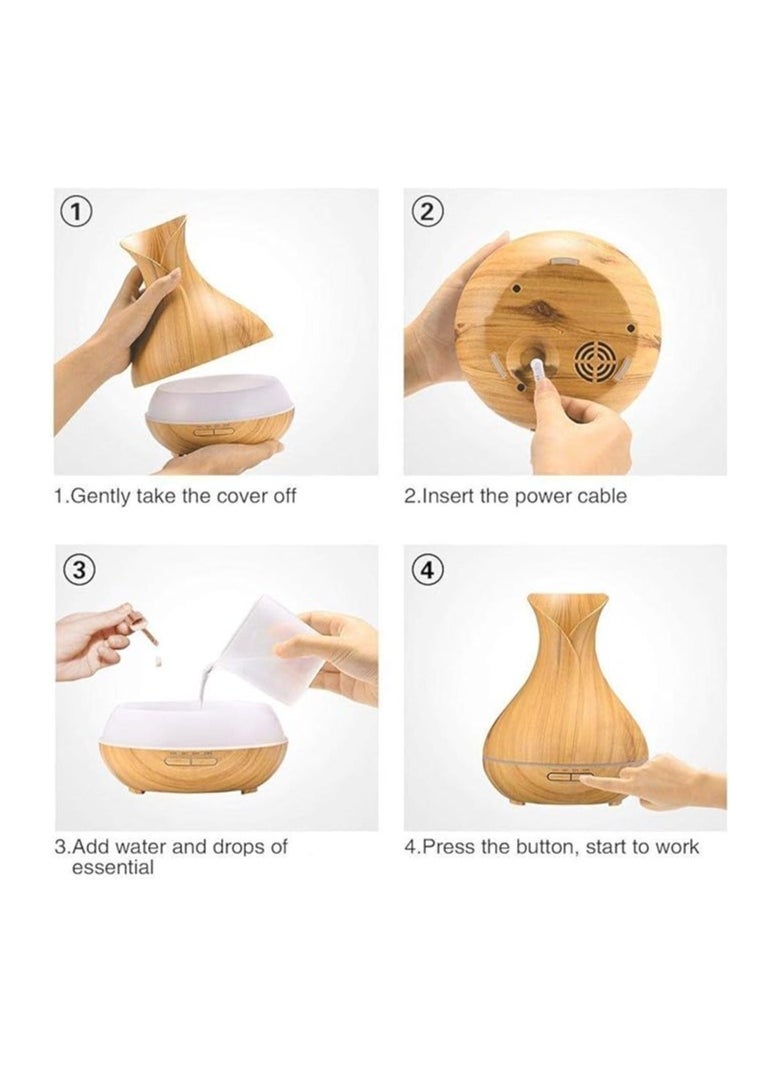 ①

1.Gently take the cover off

②

2.Insert the power cable

③

3.Add water and drops of essential

④

4.Press the button, start to work