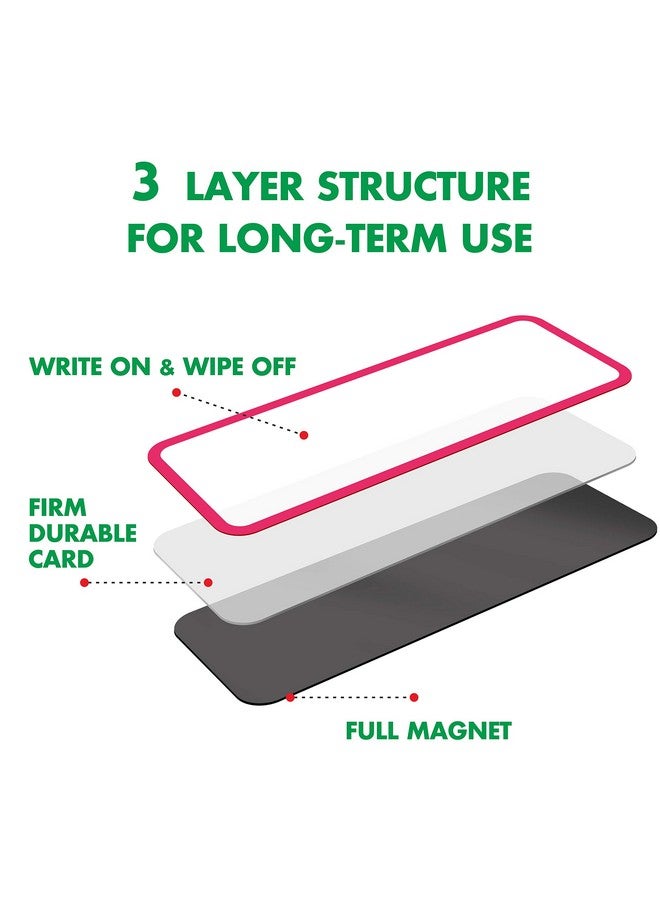 3 LAYER STRUCTURE
FOR LONG-TERM USE

WRITE ON & WIPE OFF

FIRM
DURABLE
CARD

FULL MAGNET