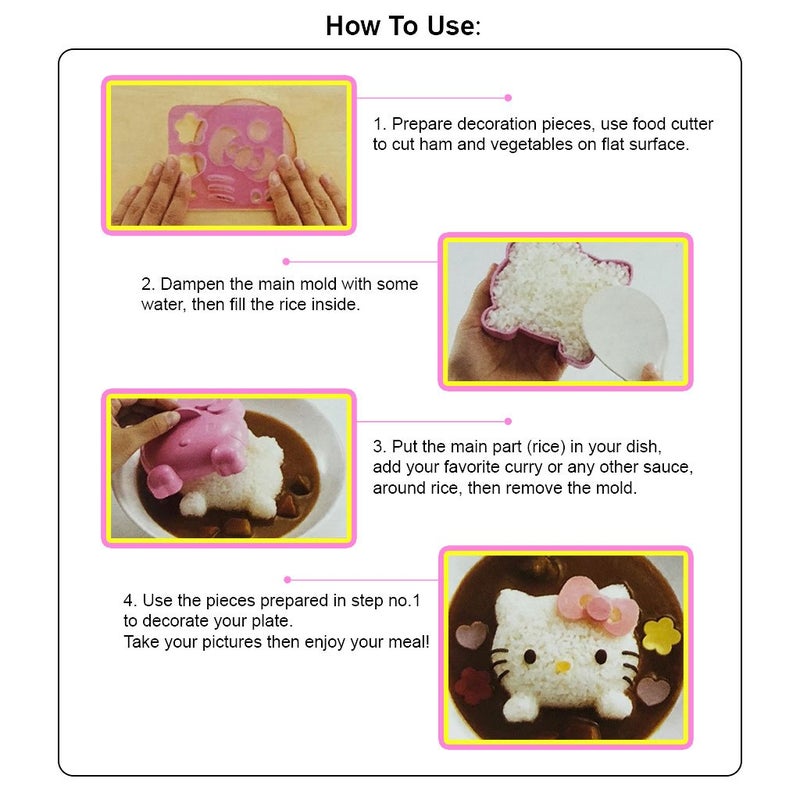 How To Use:

1. Prepare decoration pieces, use food cutter to cut ham and vegetables on flat surface.

2. Dampen the main mold with some water, then fill the rice inside.

3. Put the main part (rice) in your dish, add your favorite curry or any other sauce, around rice, then remove the mold.

4. Use the pieces prepared in step no.1 to decorate your plate.
Take your pictures then enjoy your meal!