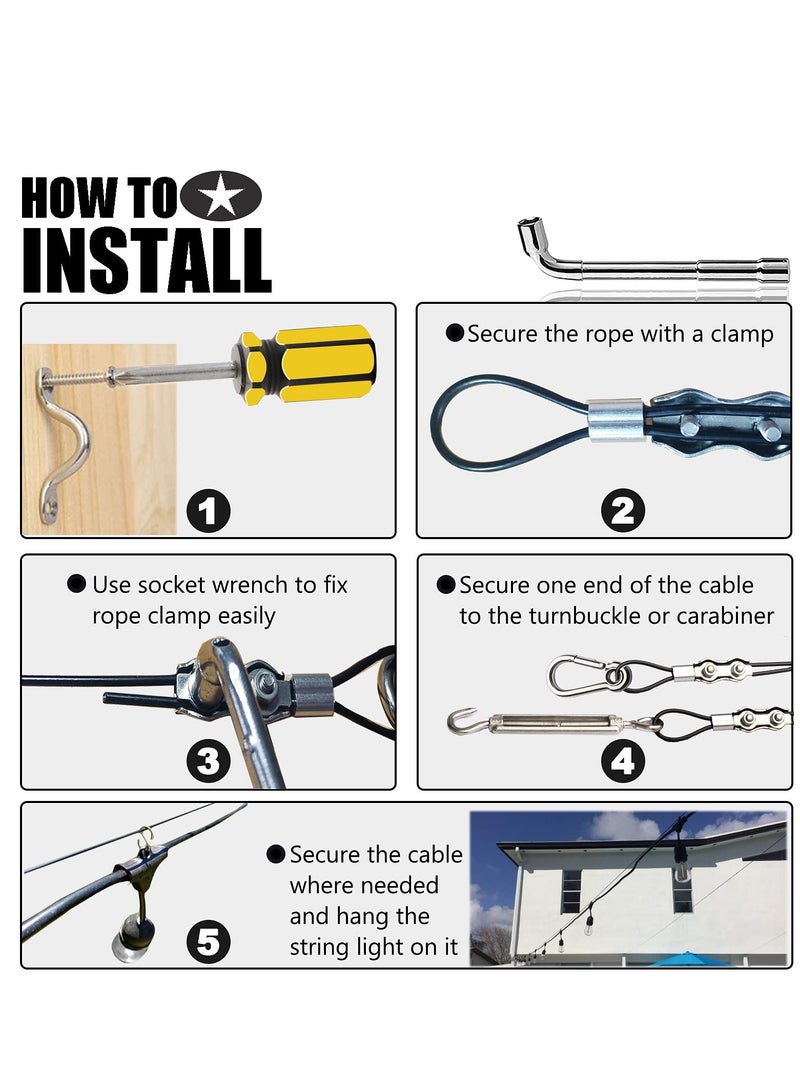 HOW TO
INSTALL

1

Secure the rope with a clamp

2

Use socket wrench to fix rope clamp easily

3

Secure one end of the cable to the turnbuckle or carabiner

4

5

Secure the cable where needed and hang the string light on it