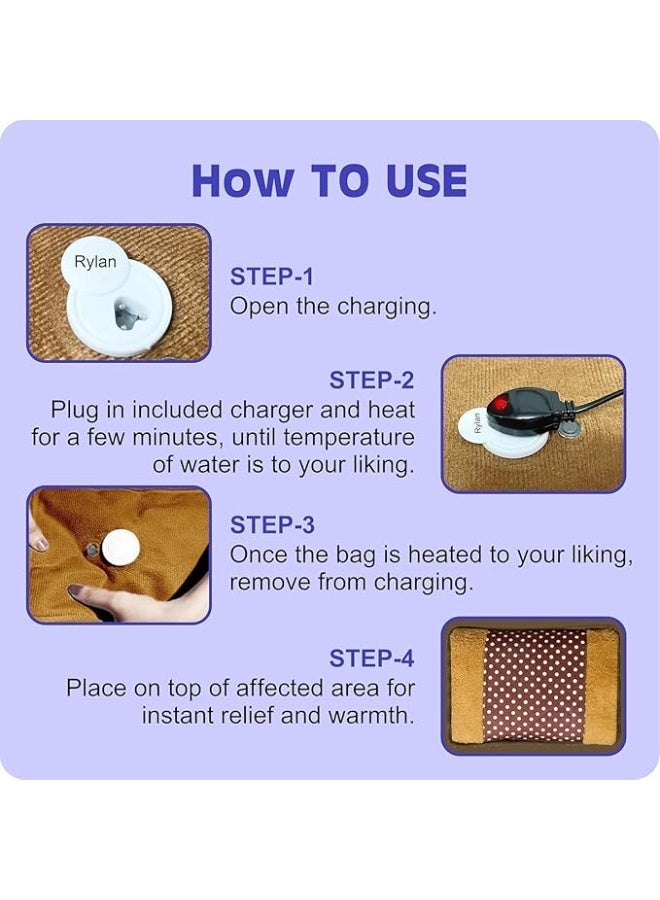 HOW TO USE

Rylan

STEP-1
Open the charging.

STEP-2
Plug in included charger and heat for a few minutes, until temperature of water is to your liking.

Rylan

STEP-3
Once the bag is heated to your liking, remove from charging.

STEP-4
Place on top of affected area for instant relief and warmth.