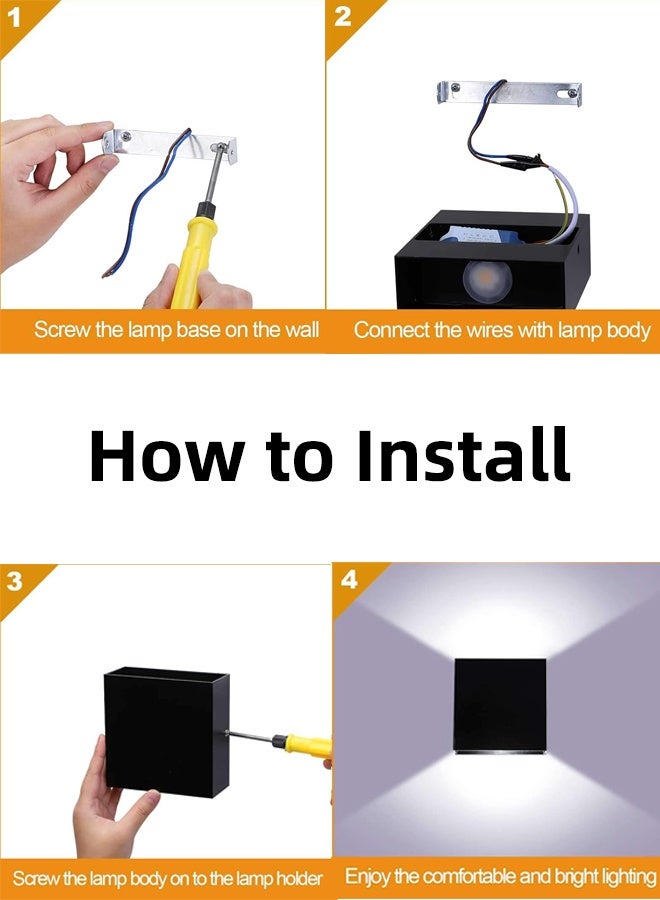 1

Screw the lamp base on the wall

2

Connect the wires with lamp body

How to Install

3

Screw the lamp body on to the lamp holder

4

Enjoy the comfortable and bright lighting