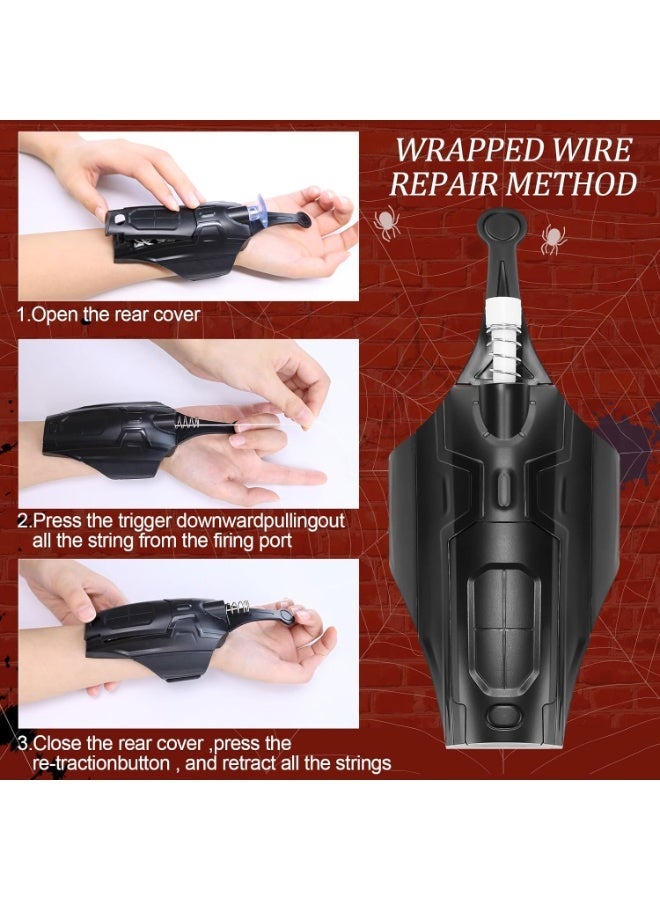 WRAPPED WIRE REPAIR METHOD

1.Open the rear cover

2.Press the trigger downwardpullingout all the string from the firing port

3.Close the rear cover ,press the re-tractionbutton , and retract all the strings