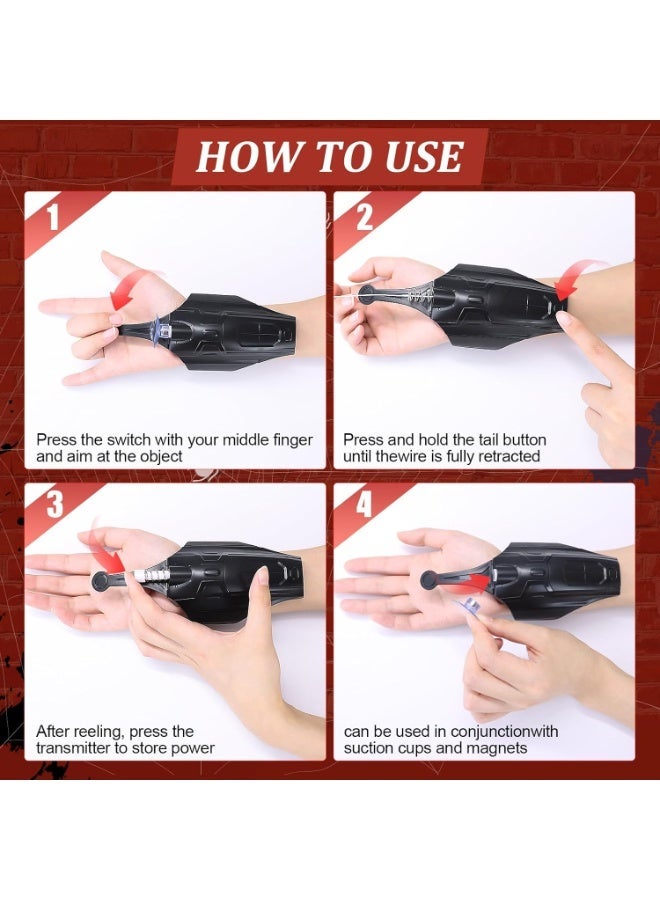 HOW TO USE

1

Press the switch with your middle finger and aim at the object

2

Press and hold the tail button until thewire is fully retracted

3

After reeling, press the transmitter to store power

4

can be used in conjunctionwith suction cups and magnets