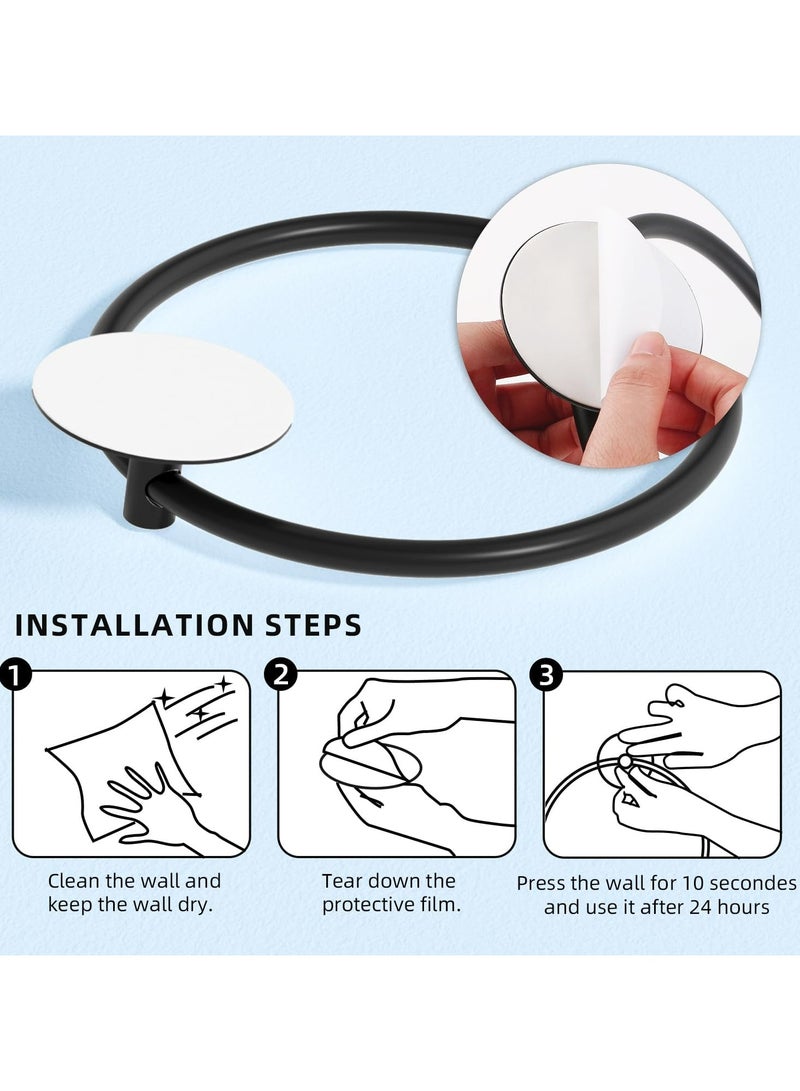 INSTALLATION STEPS

1

Clean the wall and keep the wall dry.

2

Tear down the protective film.

3

Press the wall for 10 secondes and use it after 24 hours