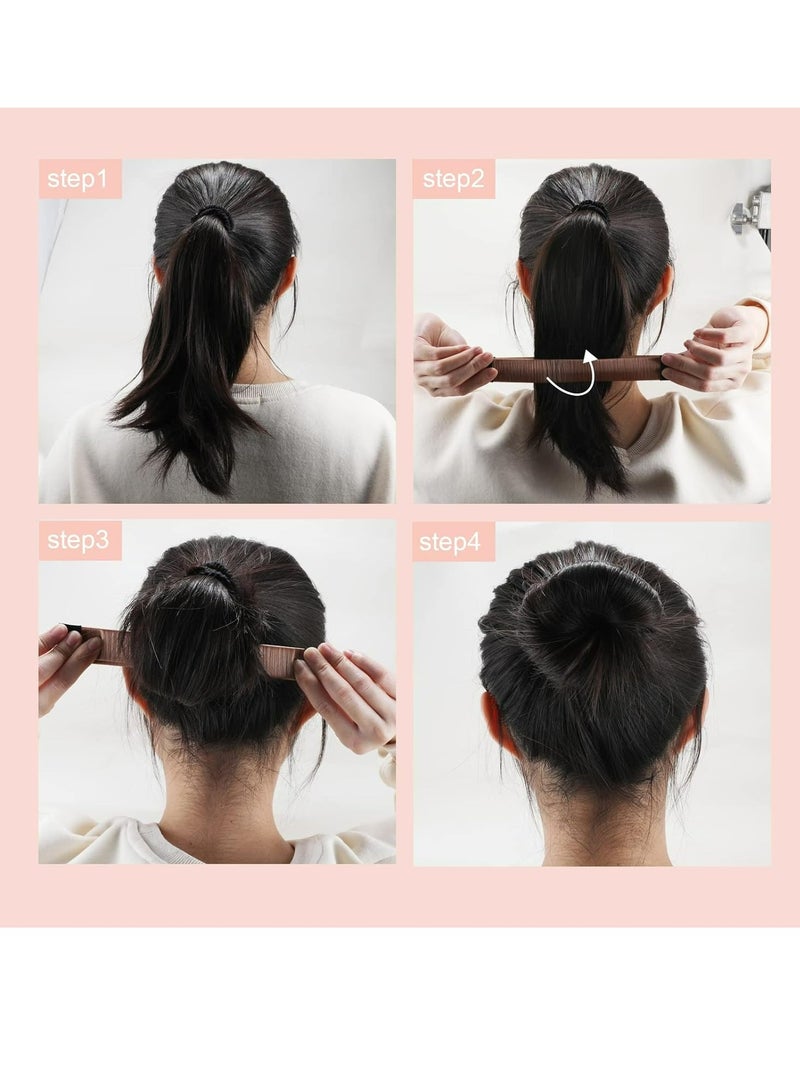 step1

step2

step3

step4