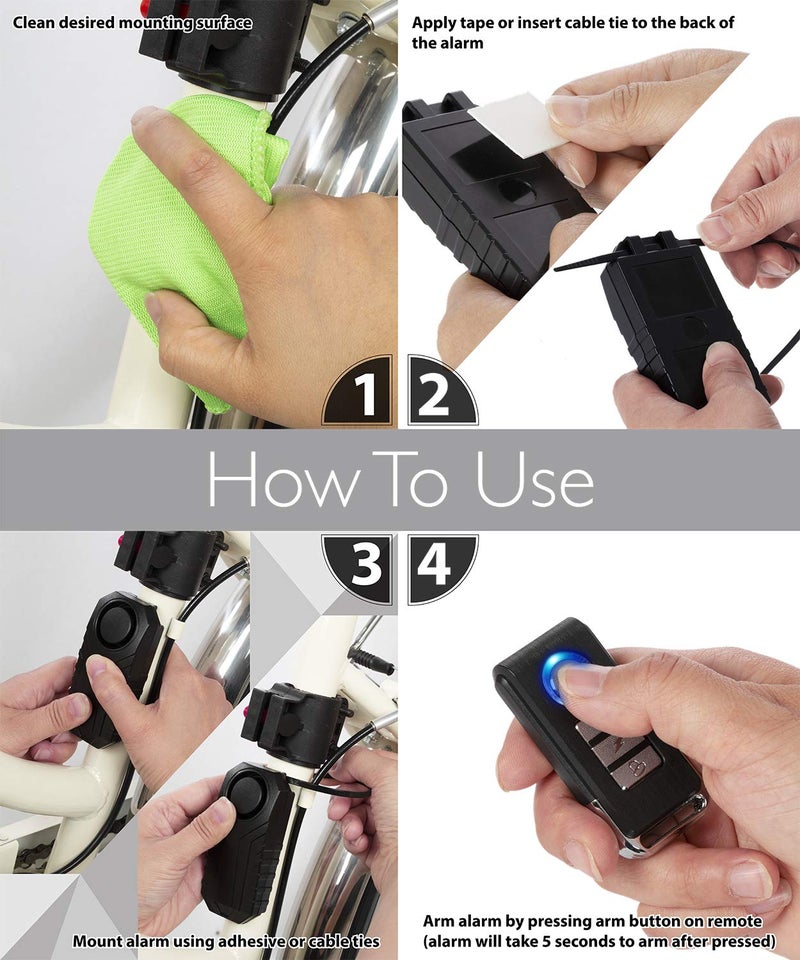 Clean desired mounting surface

Apply tape or insert cable tie to the back of the alarm

1

2

How To Use

3

4

Mount alarm using adhesive or cable ties

Arm alarm by pressing arm button on remote (alarm will take 5 seconds to arm after pressed)