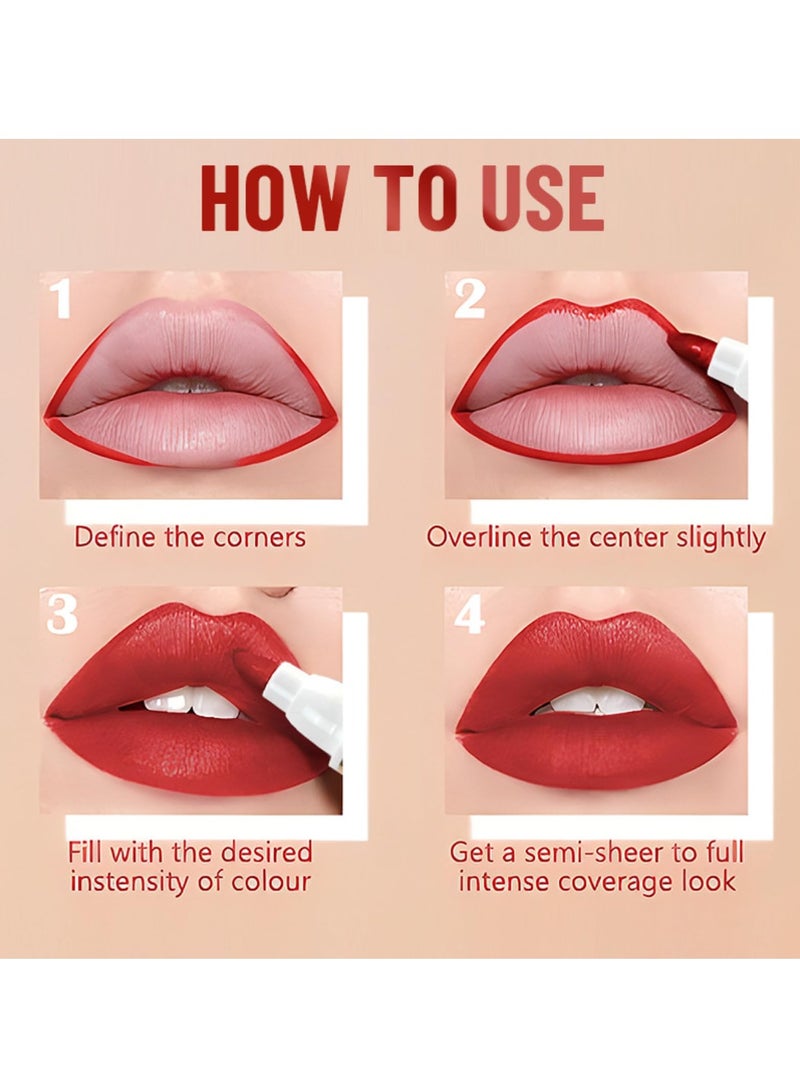 HOW TO USE

1

Define the corners

2

Overline the center slightly

3

Fill with the desired instensity of colour

4

Get a semi-sheer to full intense coverage look