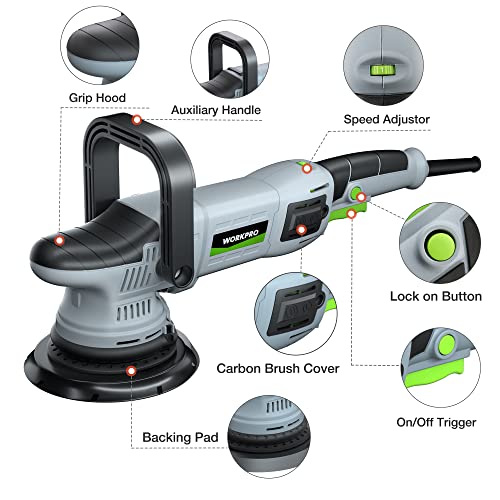 Grip Hood

Auxiliary Handle

Speed Adjustor

WORKPRO

Lock on Button

Carbon Brush Cover

On/Off Trigger

Backing Pad