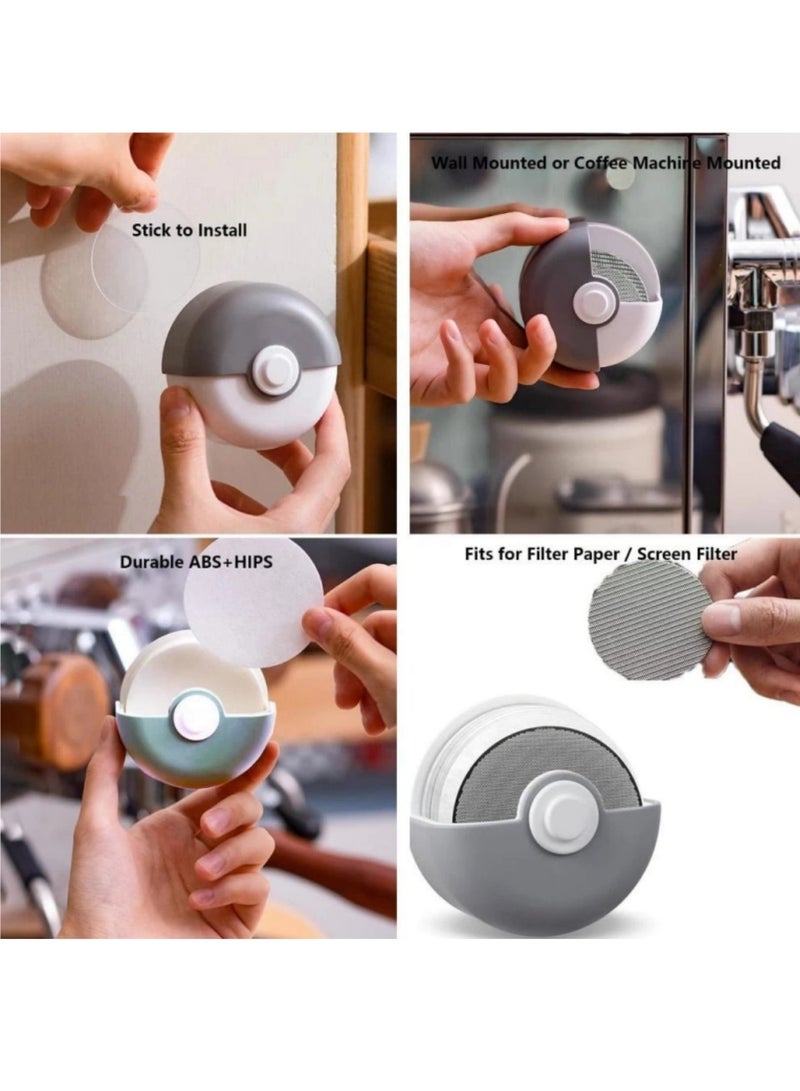 Stick to Install

Wall Mounted or Coffee Machine Mounted

Durable ABS+HIPS

Fits for Filter Paper / Screen Filter