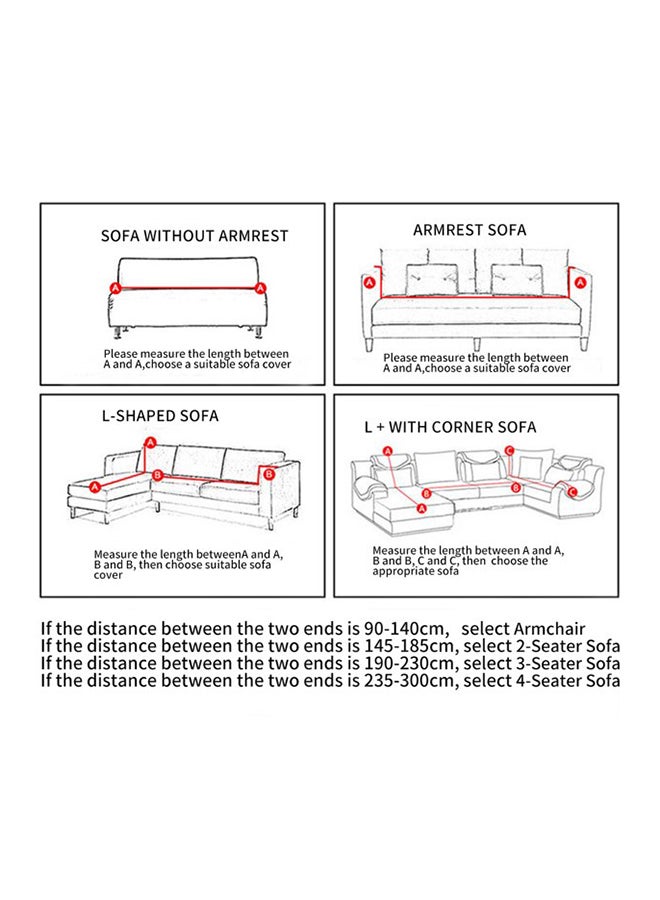 SOFA WITHOUT ARMREST

A A

Please measure the length between A and A,choose a suitable sofa cover

ARMREST SOFA

A A

Please measure the length between A and A,choose a suitable sofa cover

L-SHAPED SOFA

A B B A

Measure the length betweenA and A, B and B, then choose suitable sofa cover

L + WITH CORNER SOFA

A C B B C A

Measure the length between A and A, B and B, C and C, then choose the appropriate sofa

If the distance between the two ends is 90-140cm, select Armchair
If the distance between the two ends is 145-185cm, select 2-Seater Sofa
If the distance between the two ends is 190-230cm, select 3-Seater Sofa
If the distance between the two ends is 235-300cm, select 4-Seater Sofa