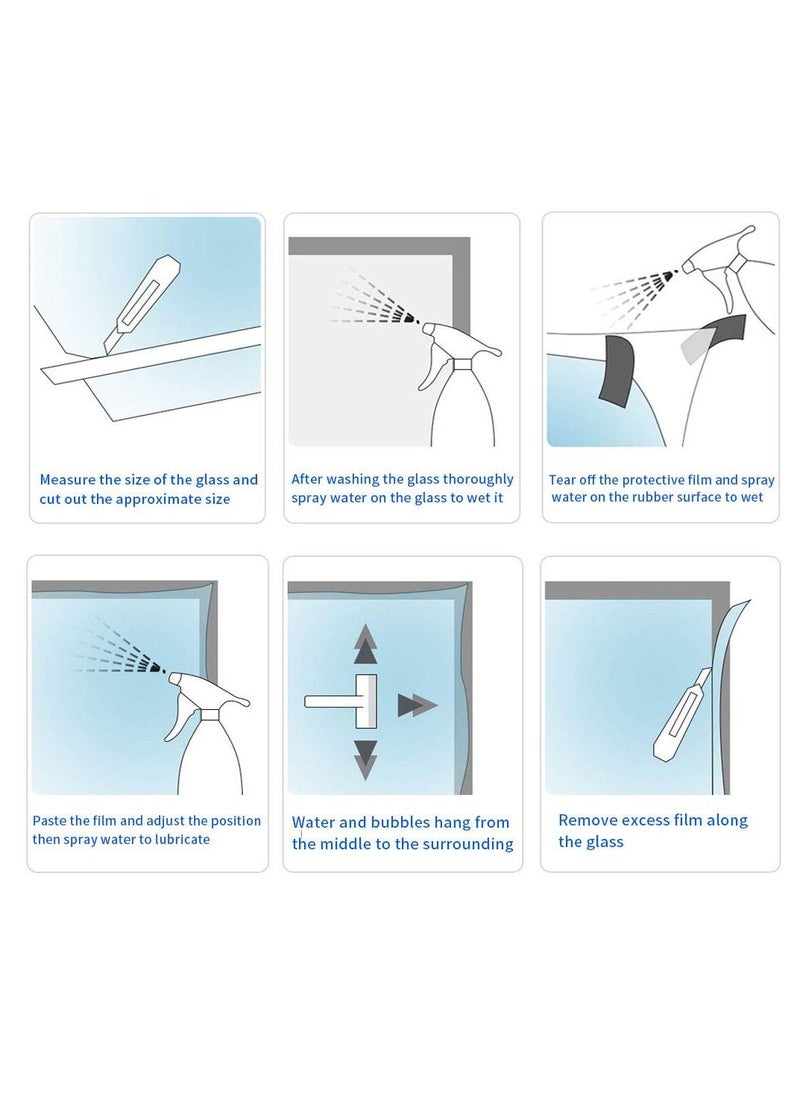 Measure the size of the glass and cut out the approximate size

After washing the glass thoroughly spray water on the glass to wet it

Tear off the protective film and spray water on the rubber surface to wet

Paste the film and adjust the position then spray water to lubricate

Water and bubbles hang from the middle to the surrounding

Remove excess film along the glass