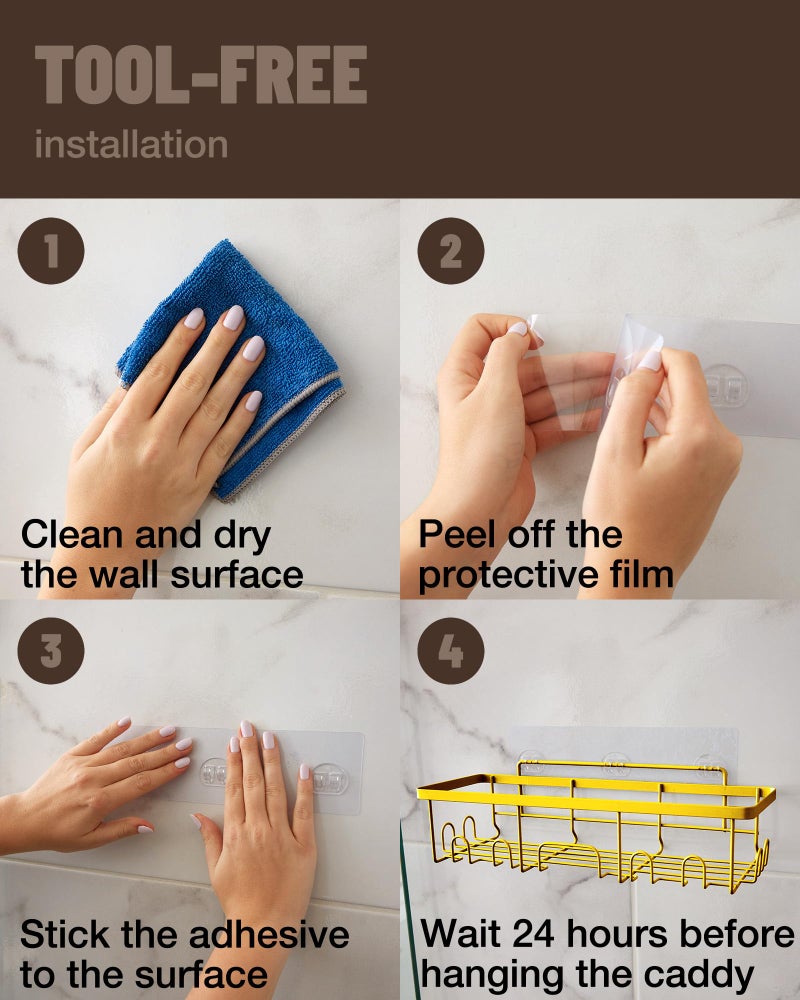 TOOL-FREE
installation

1
Clean and dry the wall surface

2
Peel off the protective film

3
Stick the adhesive to the surface

4
Wait 24 hours before hanging the caddy