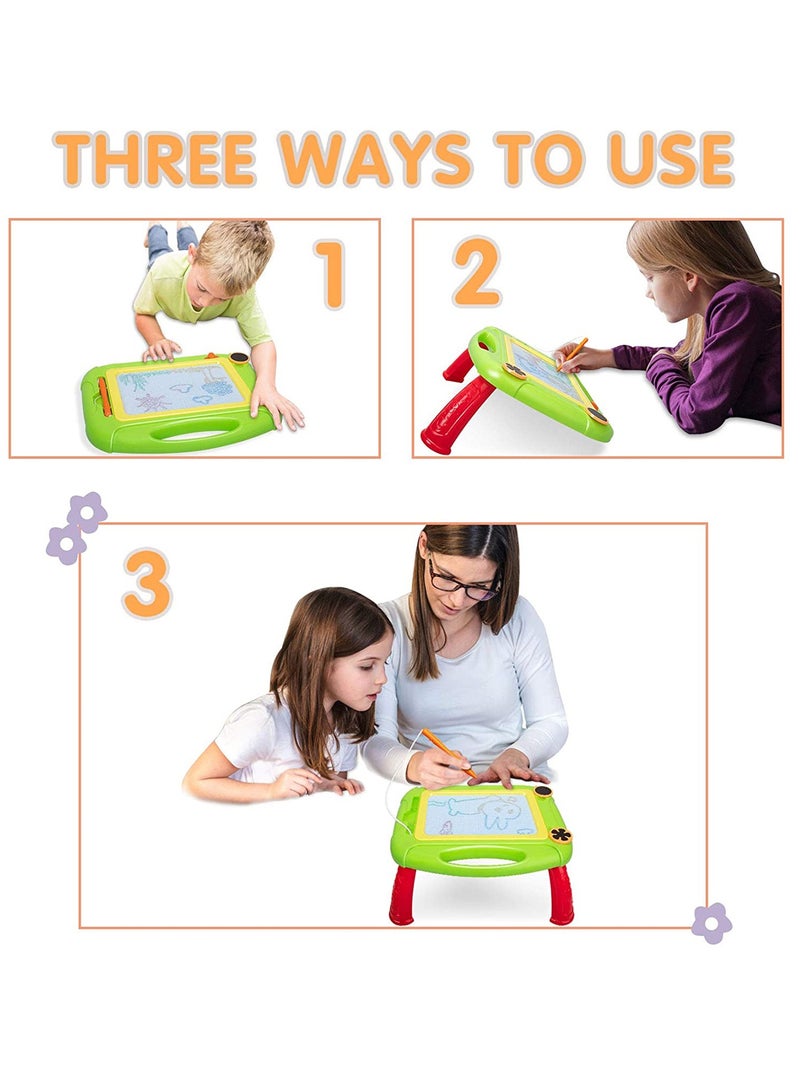 THREE WAYS TO USE

1

2

3