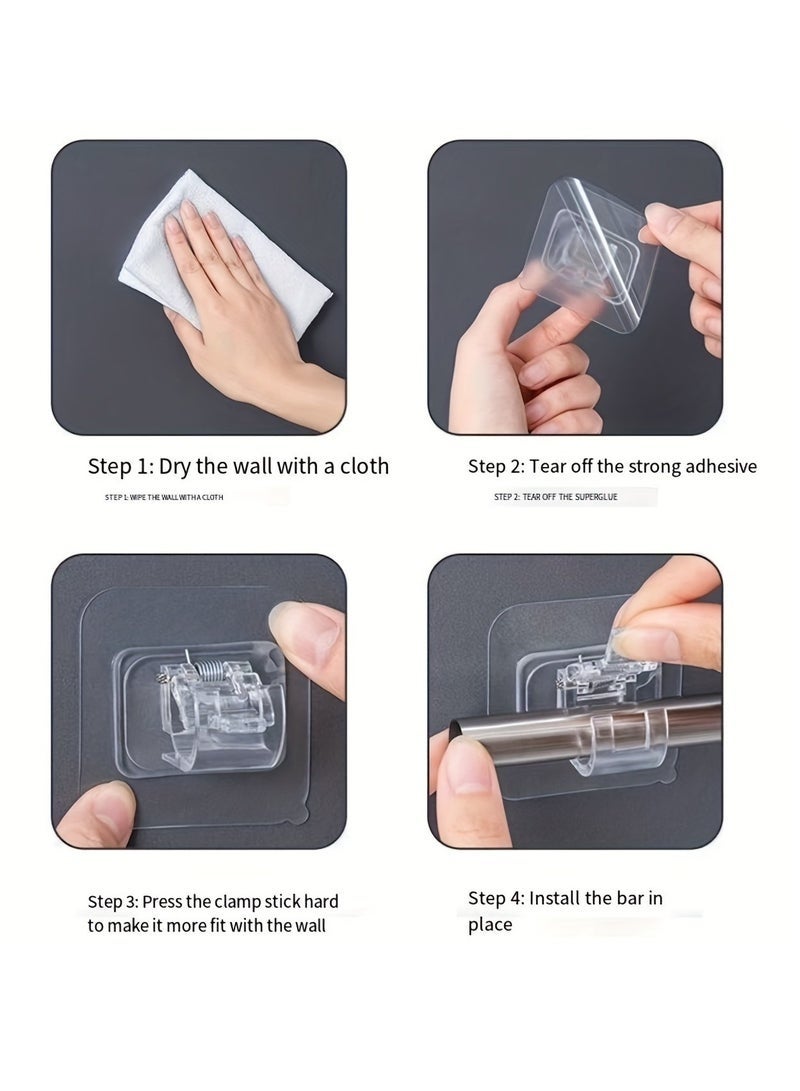 Step 1: Dry the wall with a cloth

STEP 1: WIPE THE WALL WITH A CLOTH

Step 2: Tear off the strong adhesive

STEP 2: TEAR OFF THE SUPERGLUE

Step 3: Press the clamp stick hard to make it more fit with the wall

Step 4: Install the bar in place