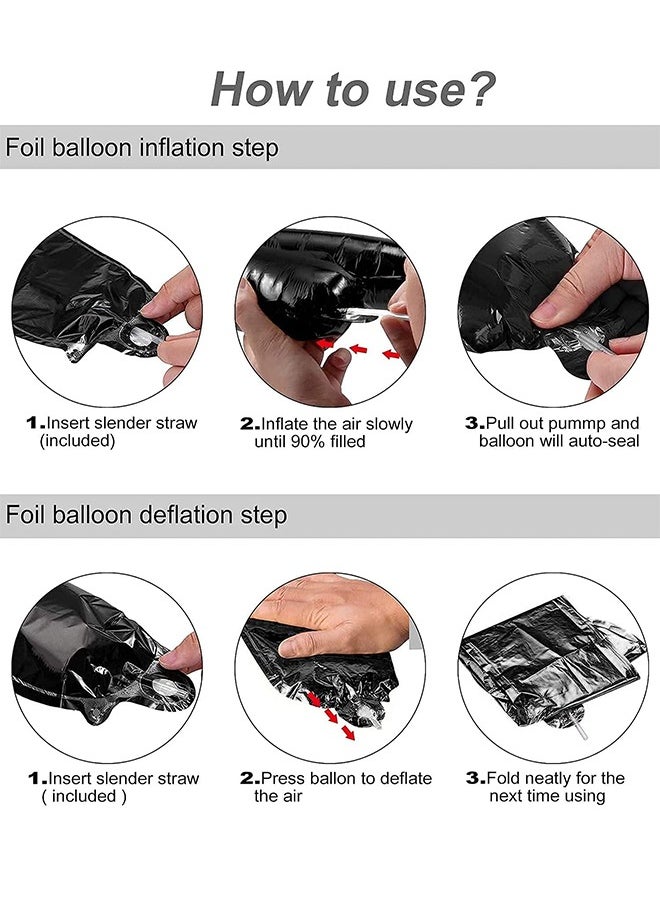 How to use?

Foil balloon inflation step

1.Insert slender straw (included)

2.Inflate the air slowly until 90% filled

3.Pull out pummp and balloon will auto-seal

Foil balloon deflation step

1.Insert slender straw ( included )

2.Press ballon to deflate the air

3.Fold neatly for the next time using