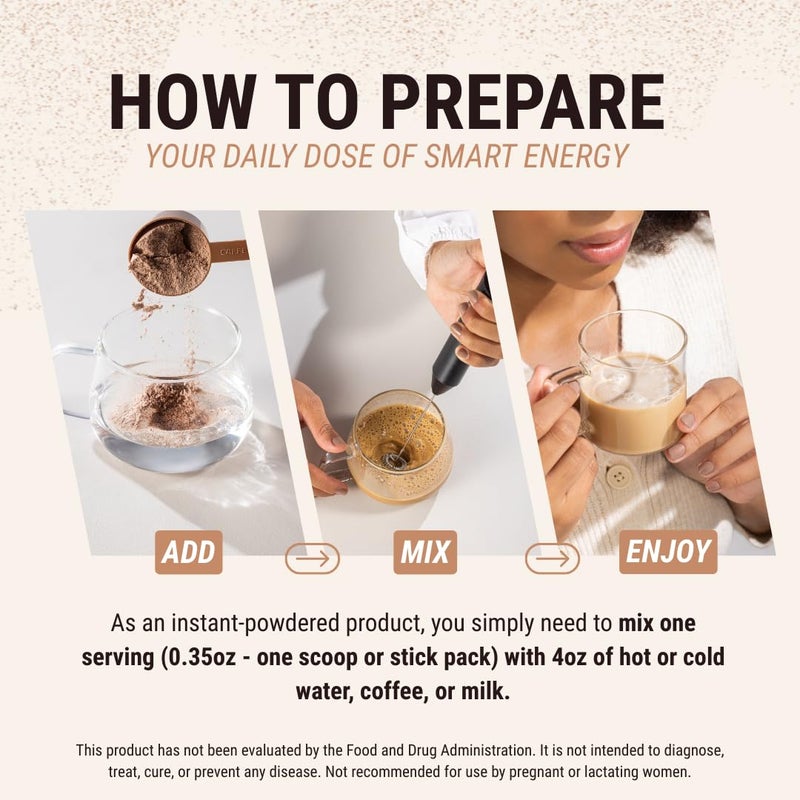 HOW TO PREPARE
YOUR DAILY DOSE OF SMART ENERGY

CAFE

ADD

MIX

ENJOY

As an instant-powdered product, you simply need to mix one serving (0.35oz - one scoop or stick pack) with 4oz of hot or cold water, coffee, or milk.

This product has not been evaluated by the Food and Drug Administration. It is not intended to diagnose, treat, cure, or prevent any disease. Not recommended for use by pregnant or lactating women.