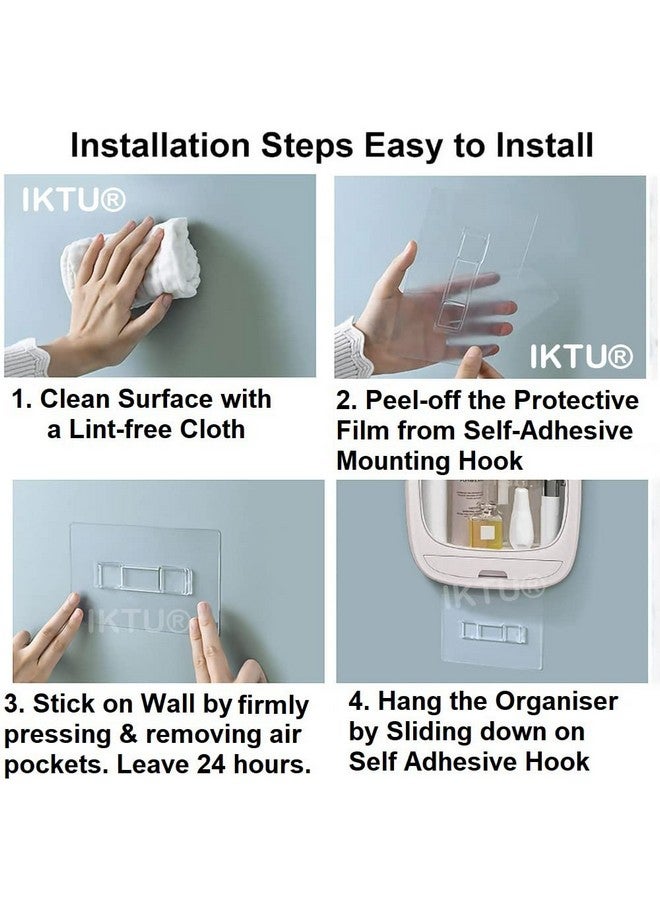 Installation Steps Easy to Install

IKTU®

1. Clean Surface with a Lint-free Cloth

IKTU®

2. Peel-off the Protective Film from Self-Adhesive Mounting Hook

IKTU®

3. Stick on Wall by firmly pressing & removing air pockets. Leave 24 hours.

IKTU®

4. Hang the Organiser by Sliding down on Self Adhesive Hook