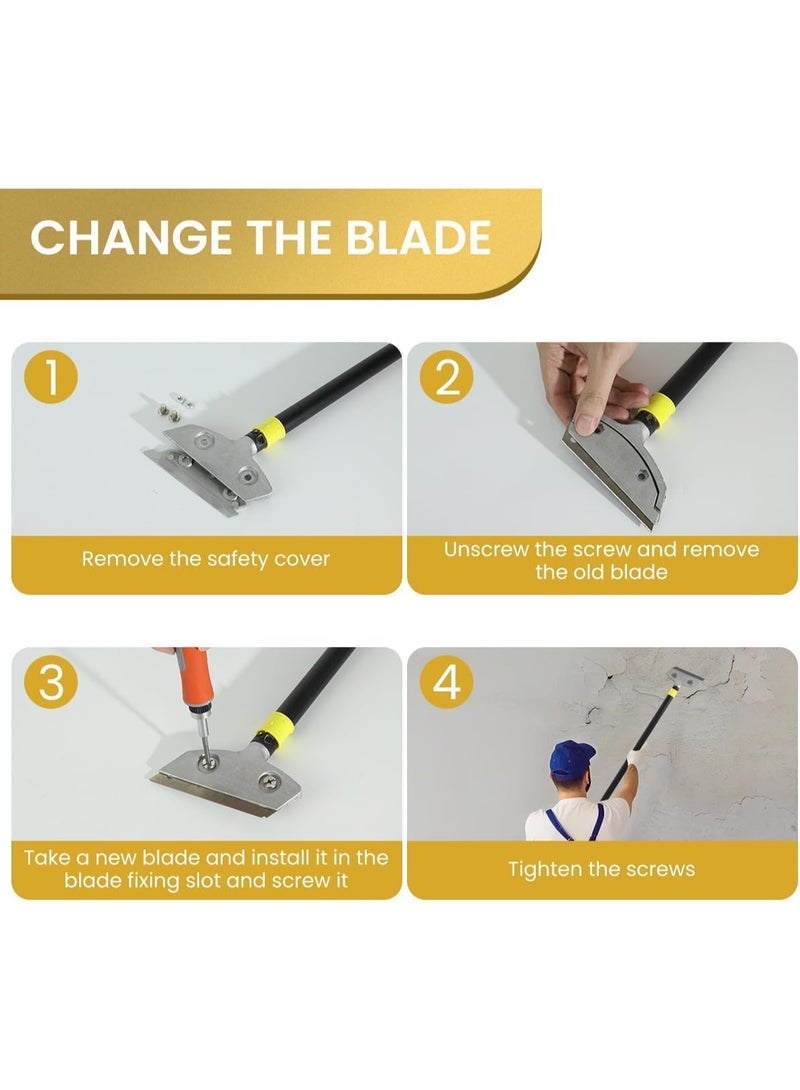 CHANGE THE BLADE

1
Remove the safety cover

2
Unscrew the screw and remove the old blade

3
Take a new blade and install it in the blade fixing slot and screw it

4
Tighten the screws