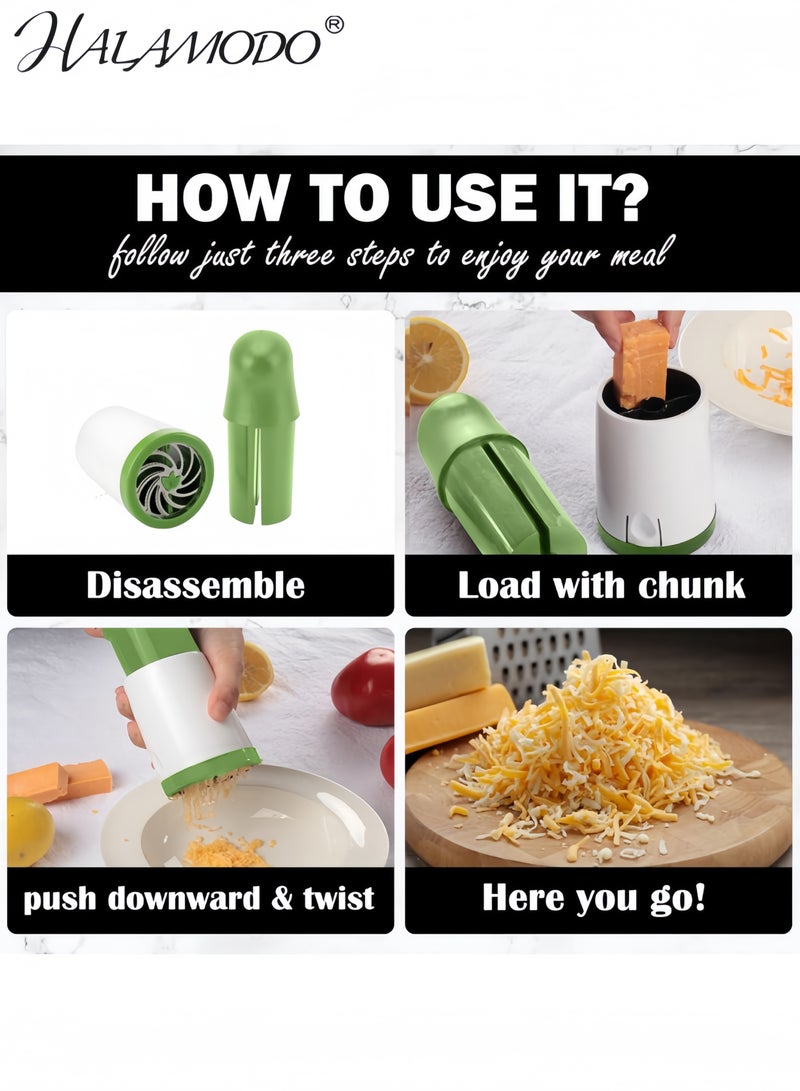 HALAMODO®

HOW TO USE IT?
follow just three steps to enjoy your meal

Disassemble

Load with chunk

push downward & twist

Here you go!