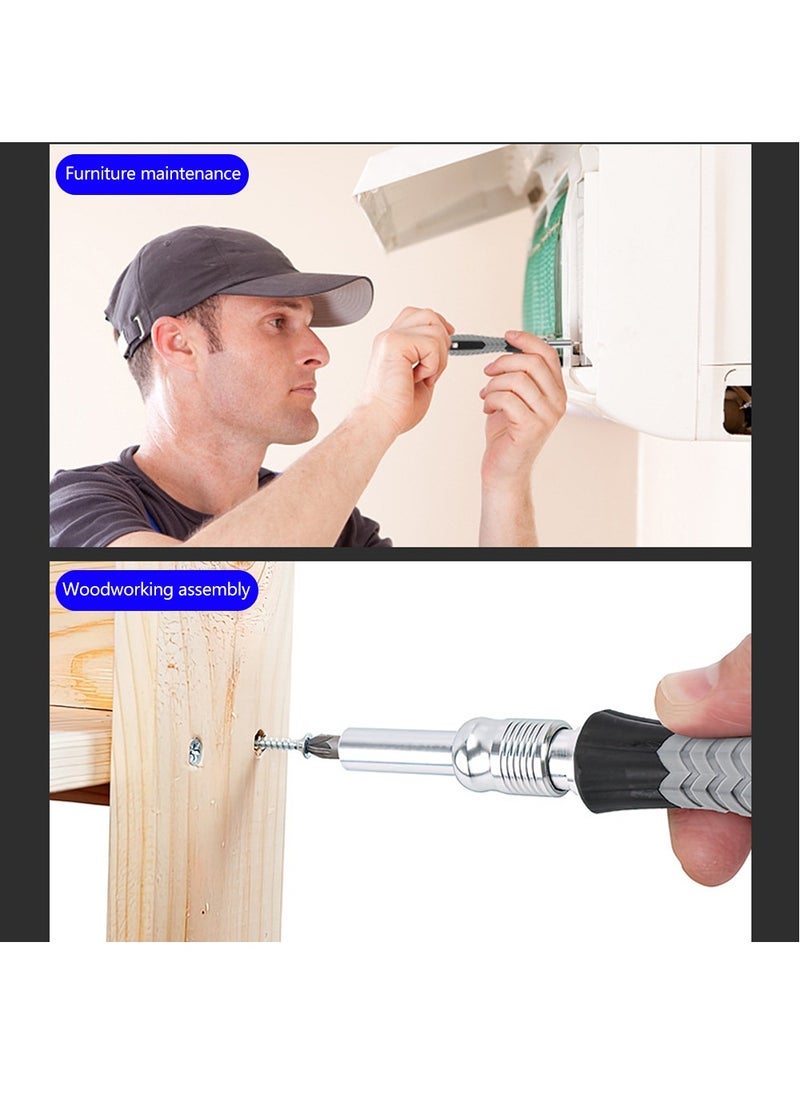 Furniture maintenance

Woodworking assembly