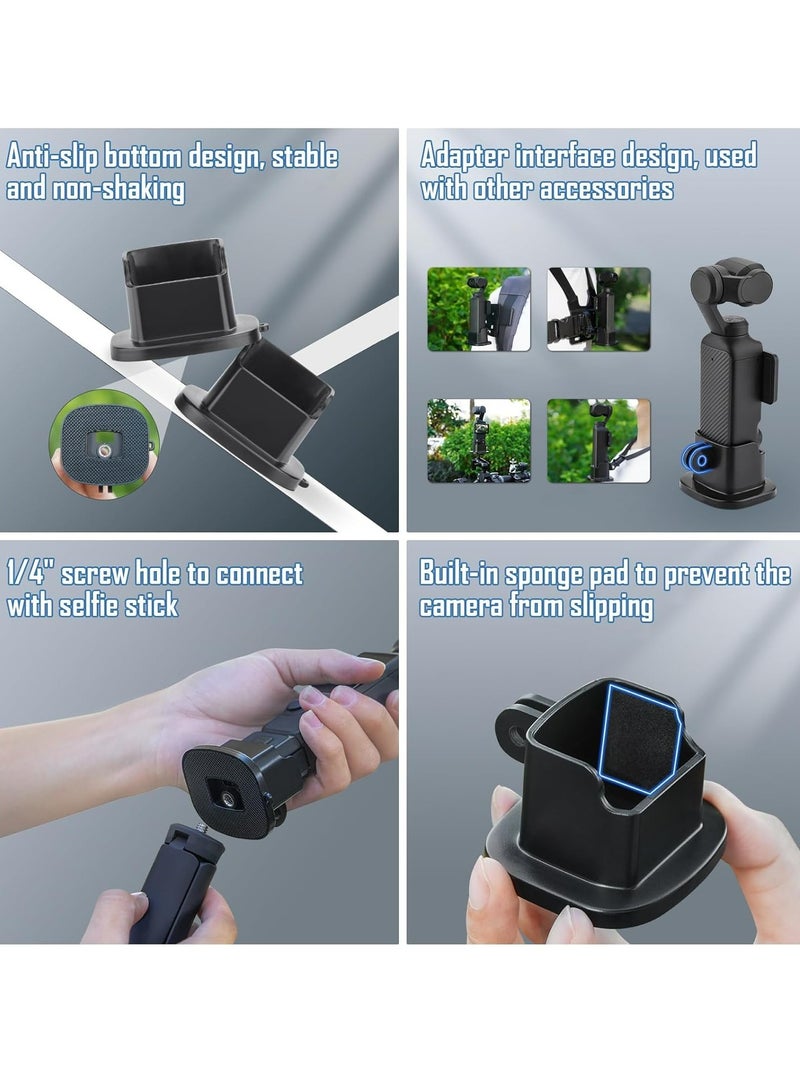 Anti-slip bottom design, stable and non-shaking

Adapter interface design, used with other accessories

1/4" screw hole to connect with selfie stick

Built-in sponge pad to prevent the camera from slipping