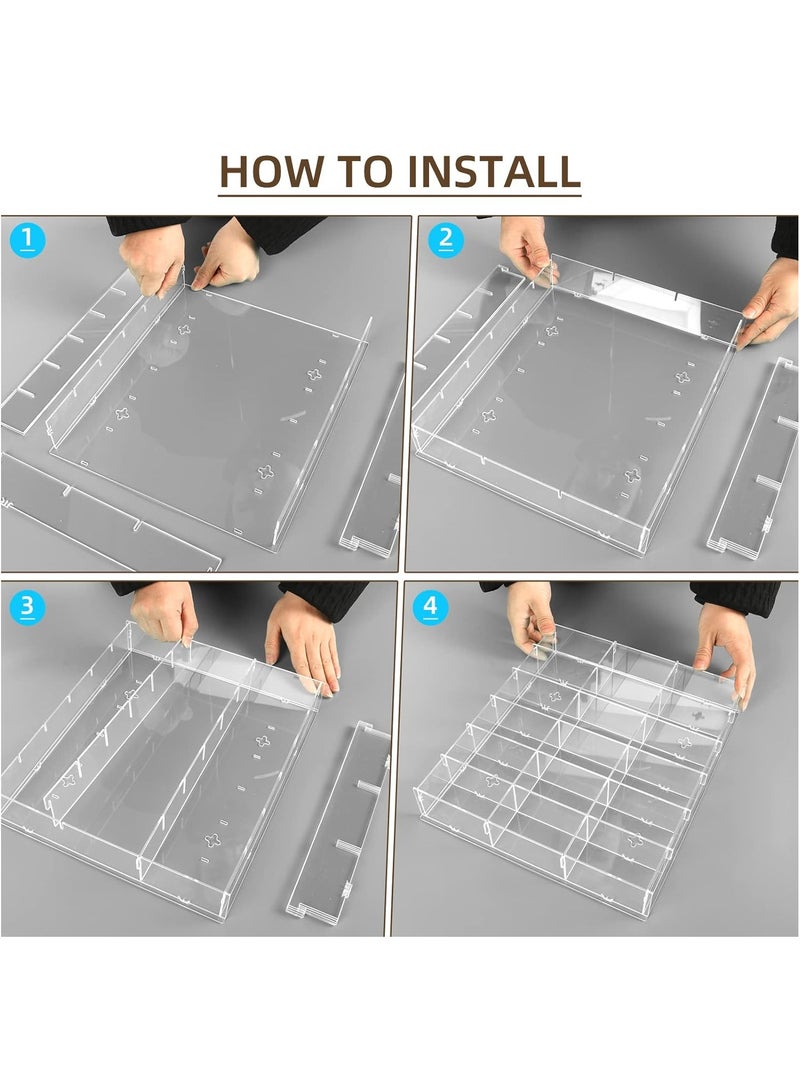 HOW TO INSTALL

1

2

3

4