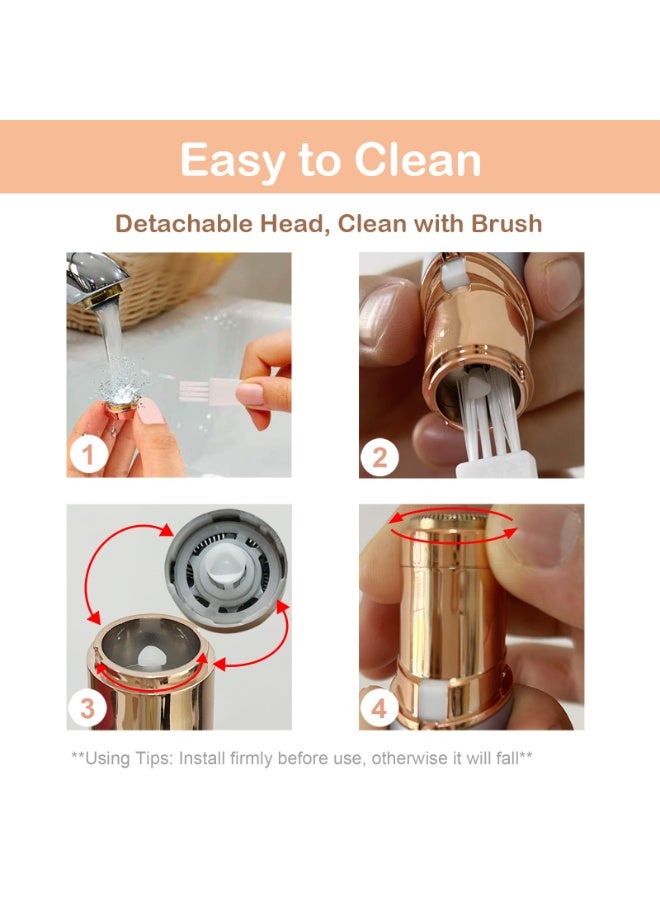 Easy to Clean

Detachable Head, Clean with Brush

1

2

3

4

**Using Tips: Install firmly before use, otherwise it will fall**