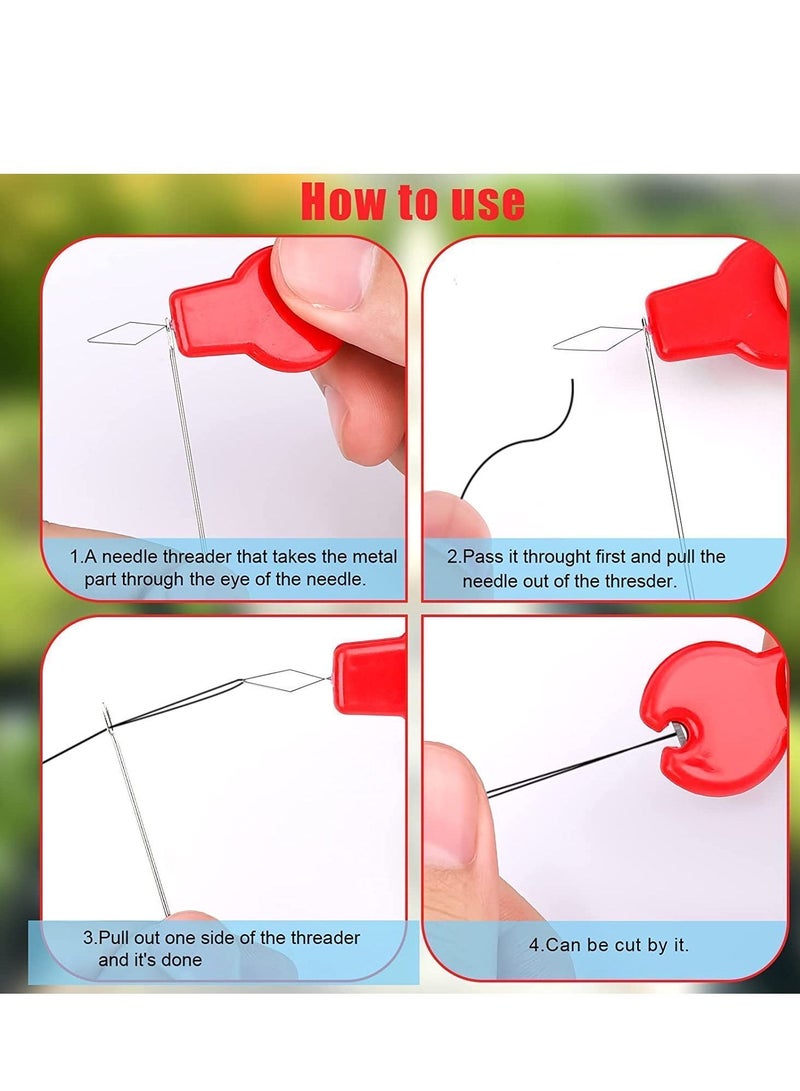 How to use

1.A needle threader that takes the metal part through the eye of the needle.

2.Pass it throught first and pull the needle out of the thresder.

3.Pull out one side of the threader and it's done

4.Can be cut by it.