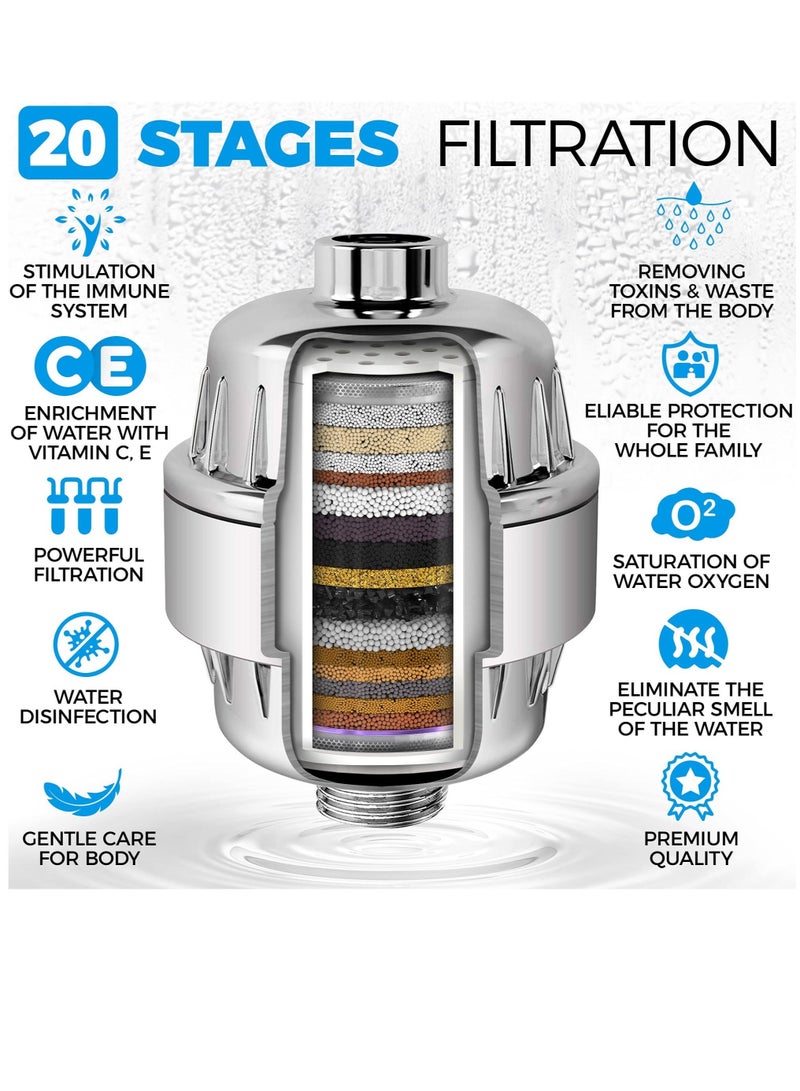 20 STAGES FILTRATION

STIMULATION OF THE IMMUNE SYSTEM

CE

ENRICHMENT OF WATER WITH VITAMIN C, E

POWERFUL FILTRATION

WATER DISINFECTION

GENTLE CARE FOR BODY

REMOVING TOXINS & WASTE FROM THE BODY

ELIABLE PROTECTION FOR THE WHOLE FAMILY

$O^2$

SATURATION OF WATER OXYGEN

ELIMINATE THE PECULIAR SMELL OF THE WATER

PREMIUM QUALITY