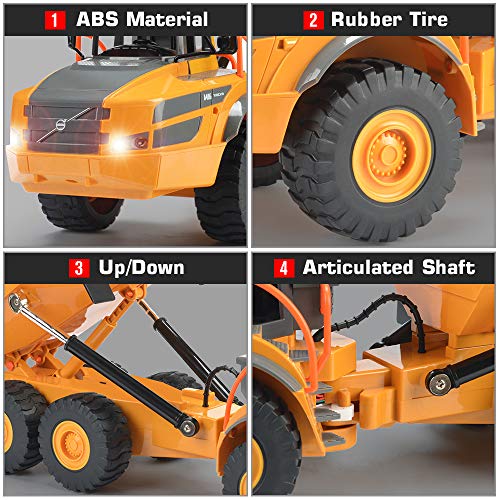 1 ABS Material

2 Rubber Tire

3 Up/Down

4 Articulated Shaft