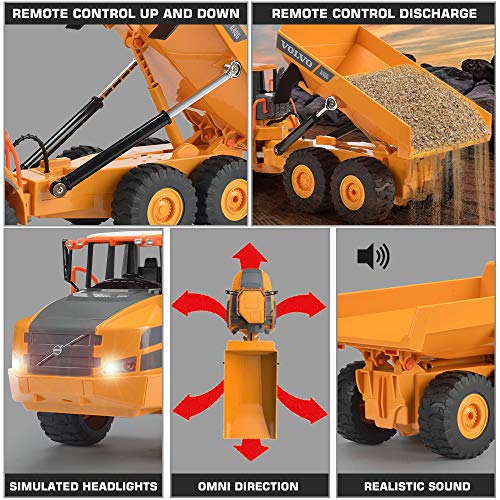 REMOTE CONTROL UP AND DOWN

REMOTE CONTROL DISCHARGE

VOLVO

SIMULATED HEADLIGHTS

OMNI DIRECTION

REALISTIC SOUND