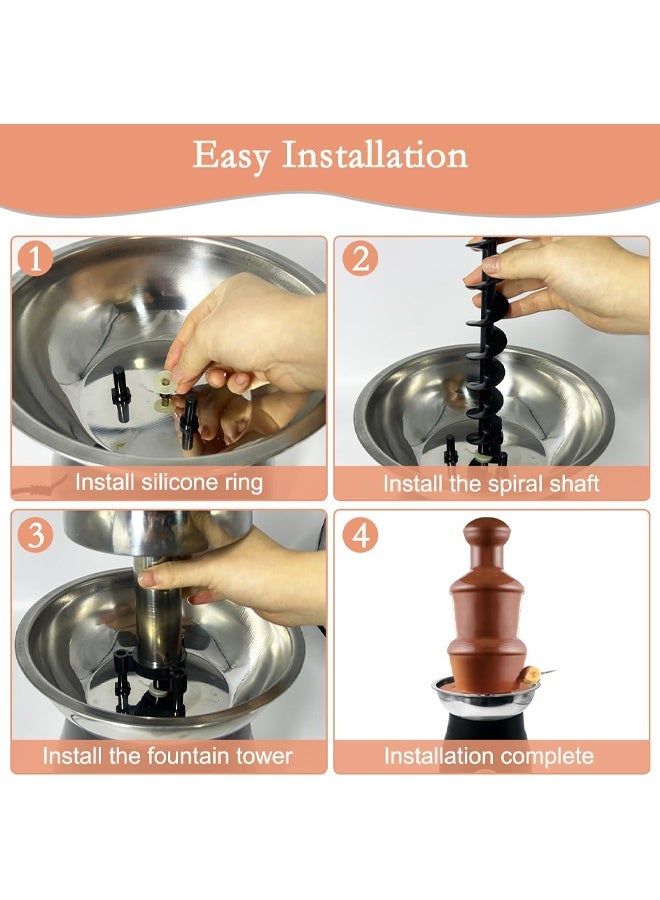 Easy Installation

1
Install silicone ring

2
Install the spiral shaft

3
Install the fountain tower

4
Installation complete