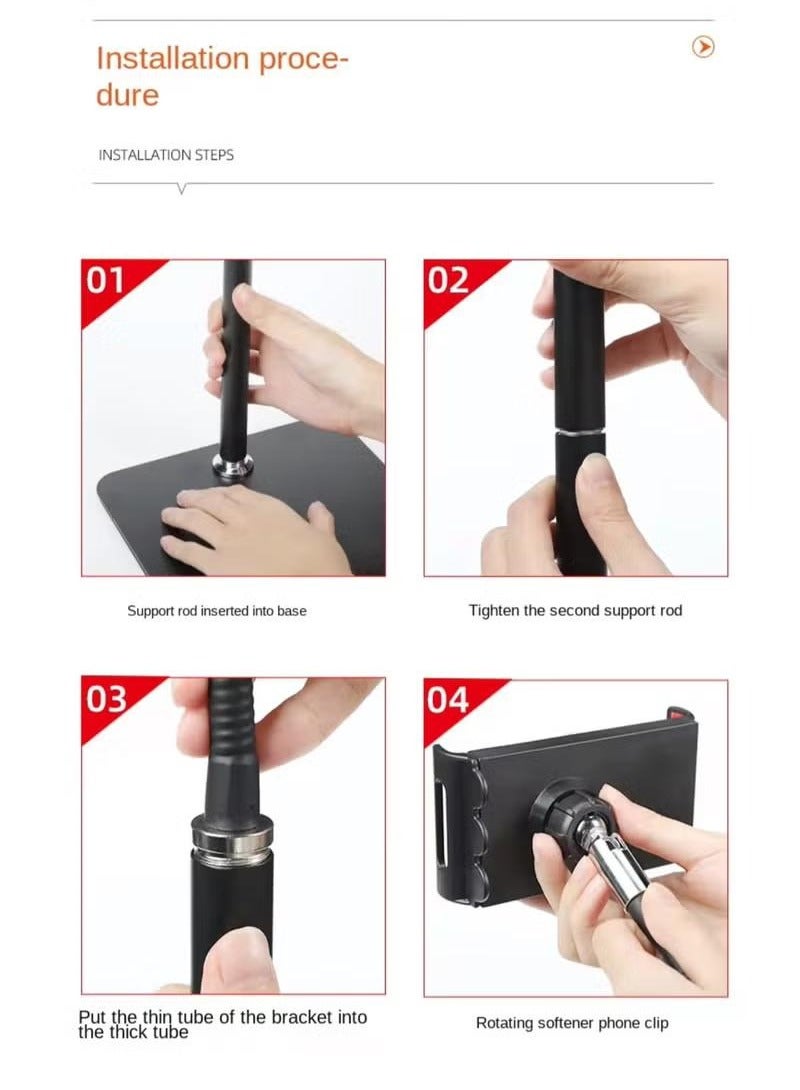 Installation procedure

INSTALLATION STEPS

01

Support rod inserted into base

02

Tighten the second support rod

03

Put the thin tube of the bracket into the thick tube

04

Rotating softener phone clip