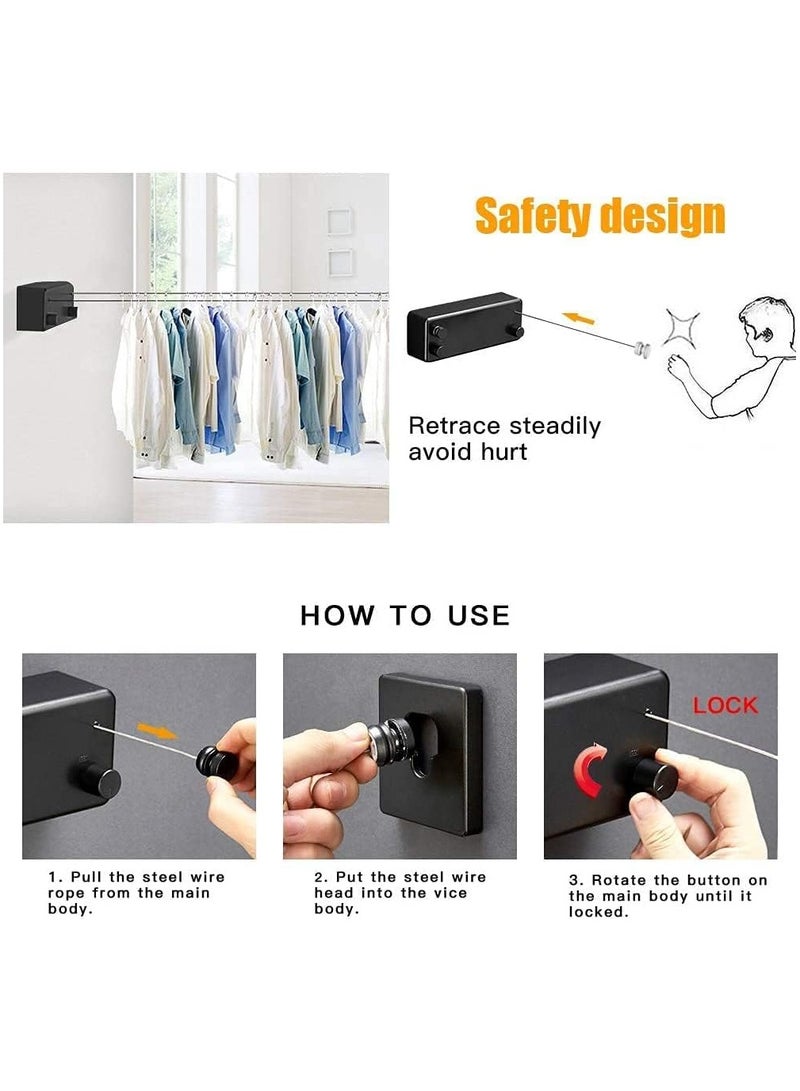 Safety design

Retrace steadily avoid hurt

HOW TO USE

LOCK

1. Pull the steel wire rope from the main body.

2. Put the steel wire head into the vice body.

3. Rotate the button on the main body until it locked.