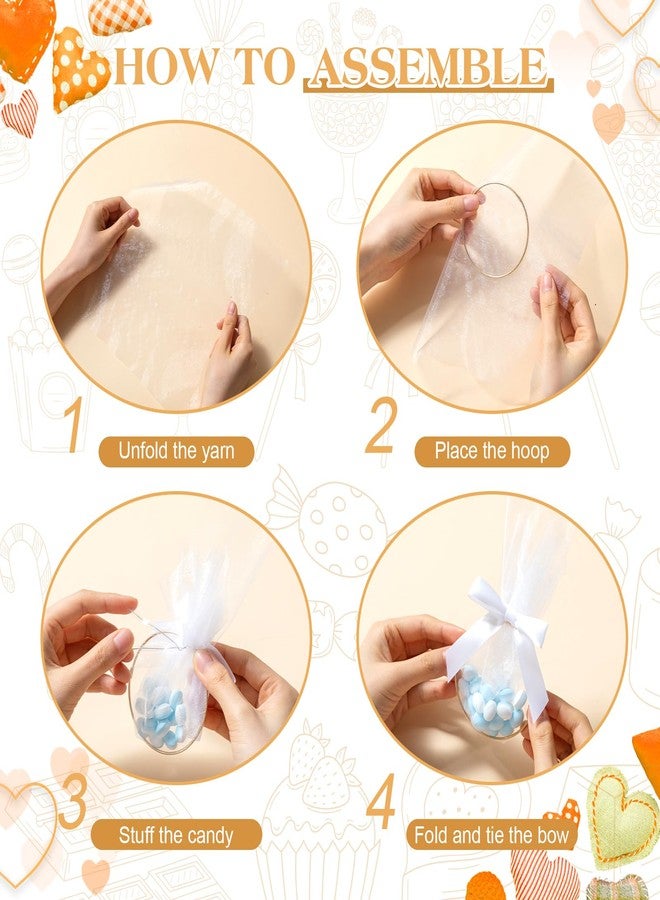 HOW TO ASSEMBLE

1

Unfold the yarn

2

Place the hoop

3

Stuff the candy

4

Fold and tie the bow