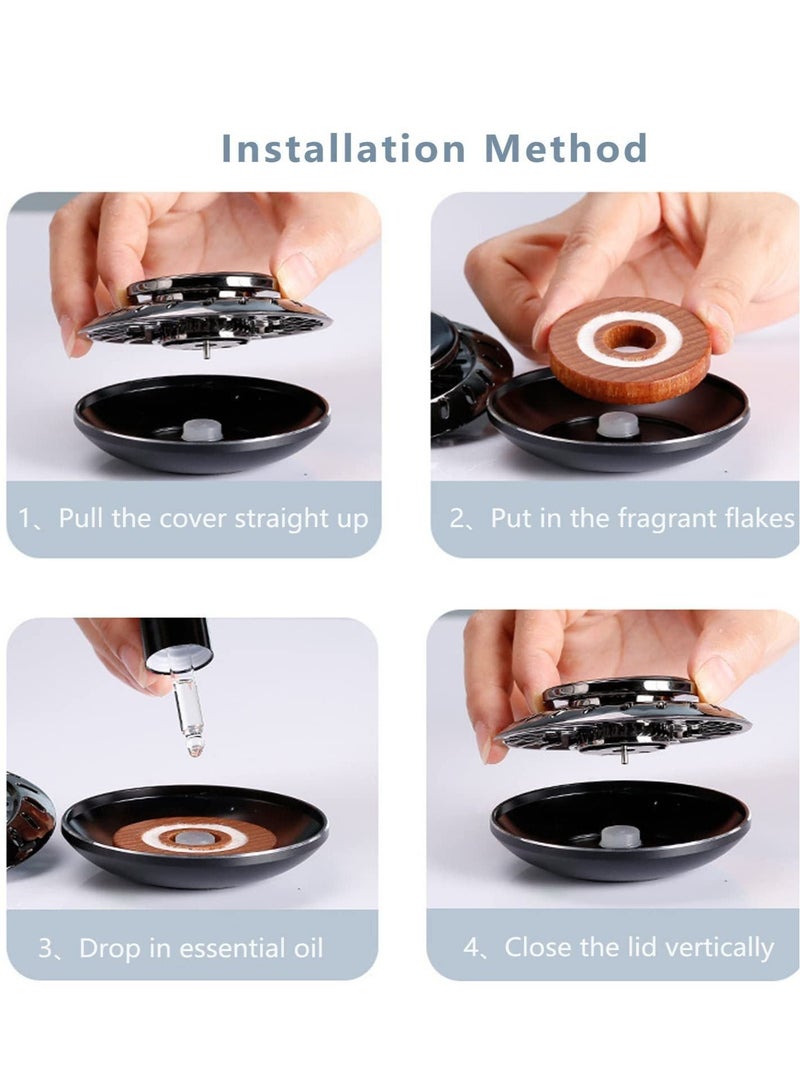 Installation Method

1、Pull the cover straight up

2、Put in the fragrant flakes

3、Drop in essential oil

4、Close the lid vertically