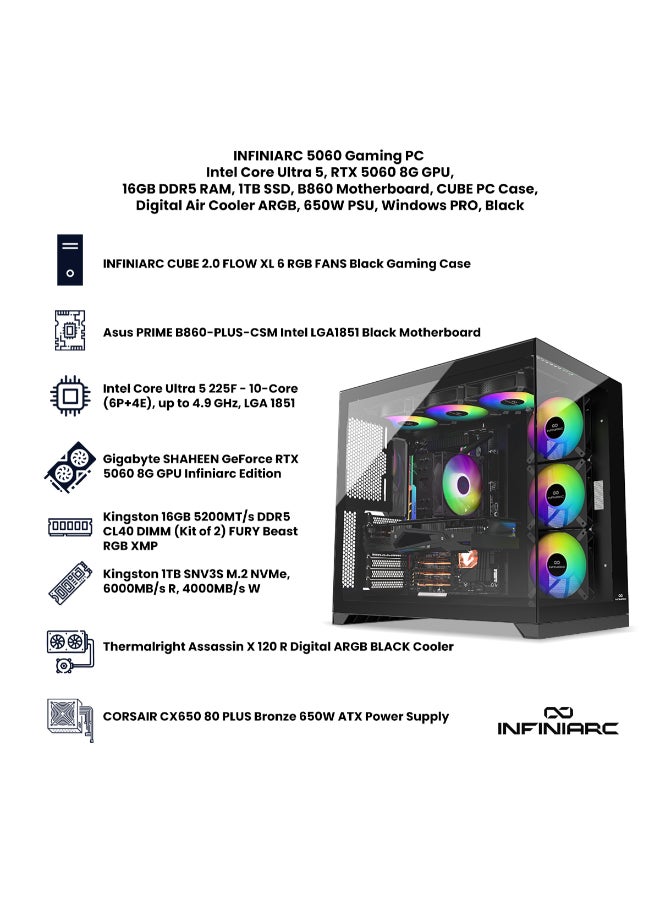 INFINIARC 5060 Gaming PC
Intel Core Ultra 5, RTX 5060 8G GPU,
16GB DDR5 RAM, 1TB SSD, B860 Motherboard, CUBE PC Case,
Digital Air Cooler ARGB, 650W PSU, Windows PRO, Black

INFINIARC CUBE 2.0 FLOW XL 6 RGB FANS Black Gaming Case

Asus PRIME B860-PLUS-CSM Intel LGA1851 Black Motherboard

Intel Core Ultra 5 225F - 10-Core (6P+4E), up to 4.9 GHz, LGA 1851

Gigabyte SHAHEEN GeForce RTX 5060 8G GPU Infiniarc Edition

Kingston 16GB 5200MT/s DDR5 CL40 DIMM (Kit of 2) FURY Beast RGB XMP

Kingston 1TB SNV3S M.2 NVMe, 6000MB/s R, 4000MB/s W

Thermalright Assassin X 120 R Digital ARGB BLACK Cooler

CORSAIR CX650 80 PLUS Bronze 650W ATX Power Supply

INFINIARC