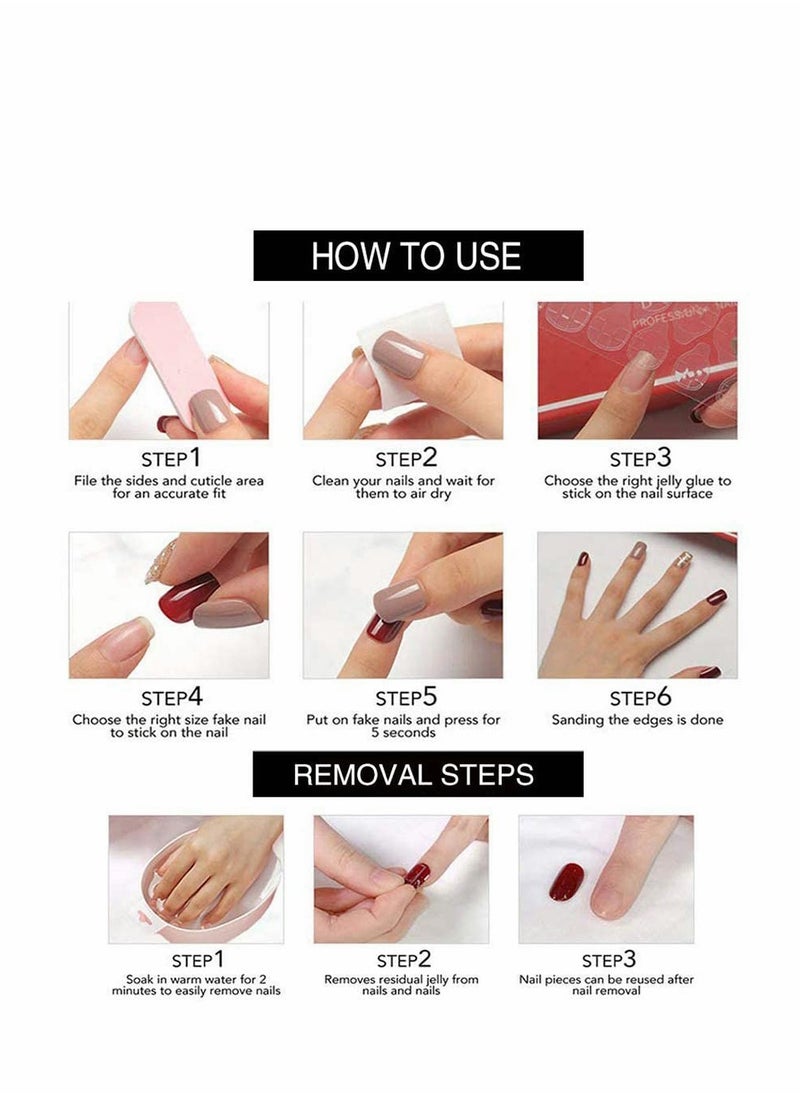 HOW TO USE

PROFESSION

STEP1
File the sides and cuticle area for an accurate fit

STEP2
Clean your nails and wait for them to air dry

STEP3
Choose the right jelly glue to stick on the nail surface

STEP4
Choose the right size fake nail to stick on the nail

STEP5
Put on fake nails and press for 5 seconds

STEP6
Sanding the edges is done

REMOVAL STEPS

STEP1
Soak in warm water for 2 minutes to easily remove nails

STEP2
Removes residual jelly from nails and nails

STEP3
Nail pieces can be reused after nail removal