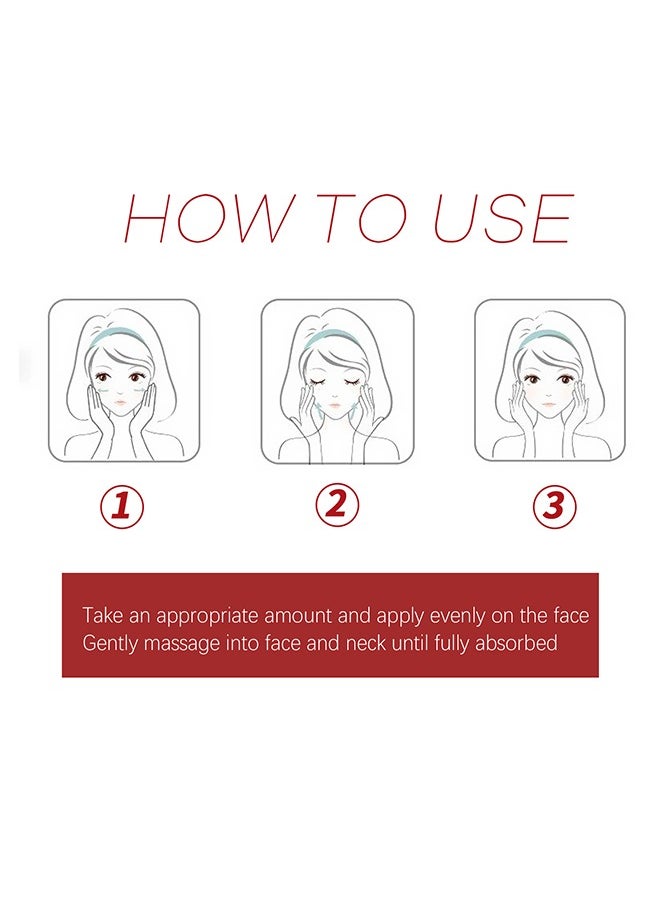 HOW TO USE

①

②

③

Take an appropriate amount and apply evenly on the face
Gently massage into face and neck until fully absorbed