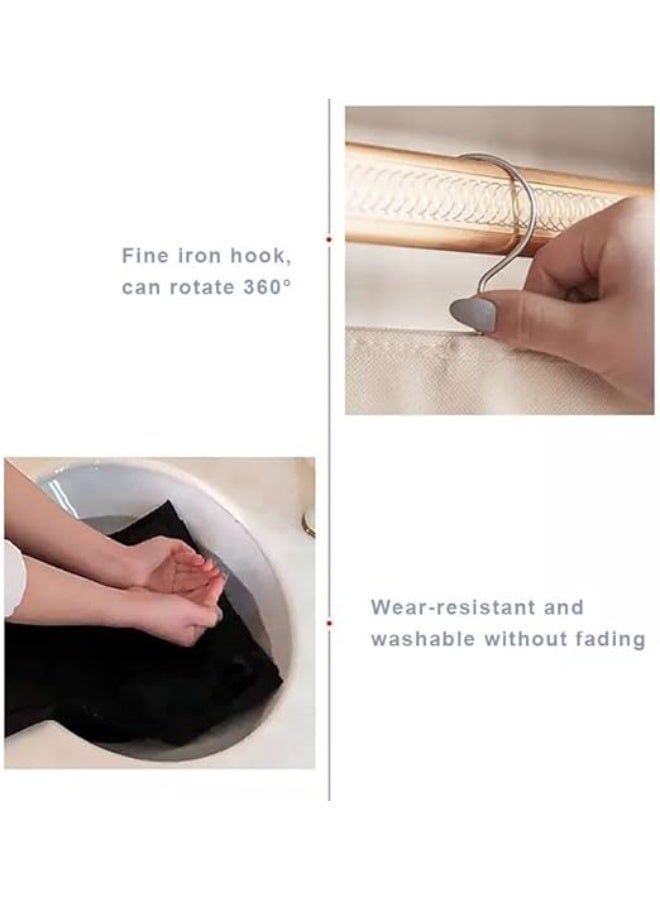 Fine iron hook, can rotate 360°

Wear-resistant and washable without fading