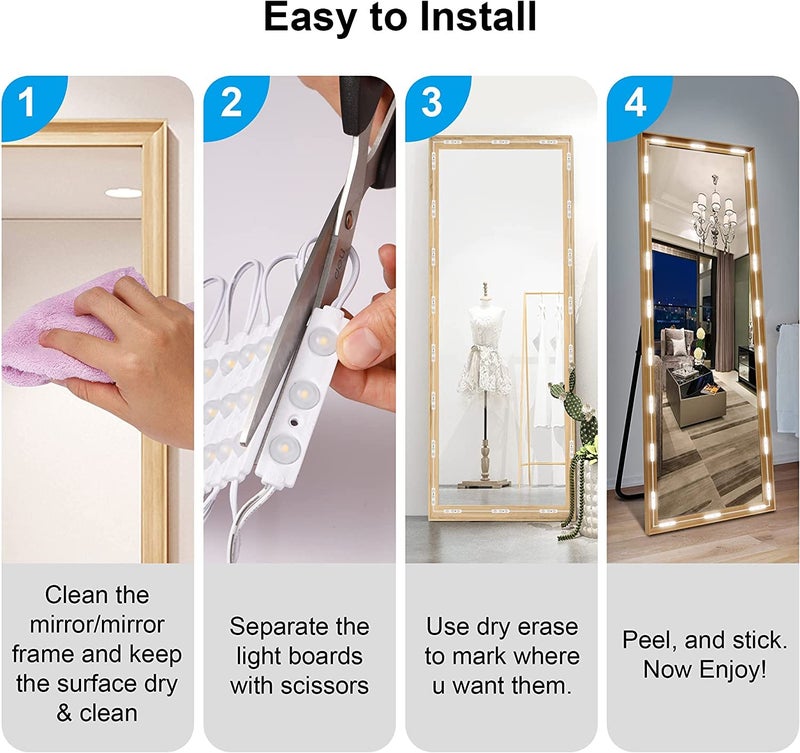 Easy to Install

1

Clean the mirror/mirror frame and keep the surface dry & clean

2

Separate the light boards with scissors

3

Use dry erase to mark where u want them.

4

Peel, and stick. Now Enjoy!