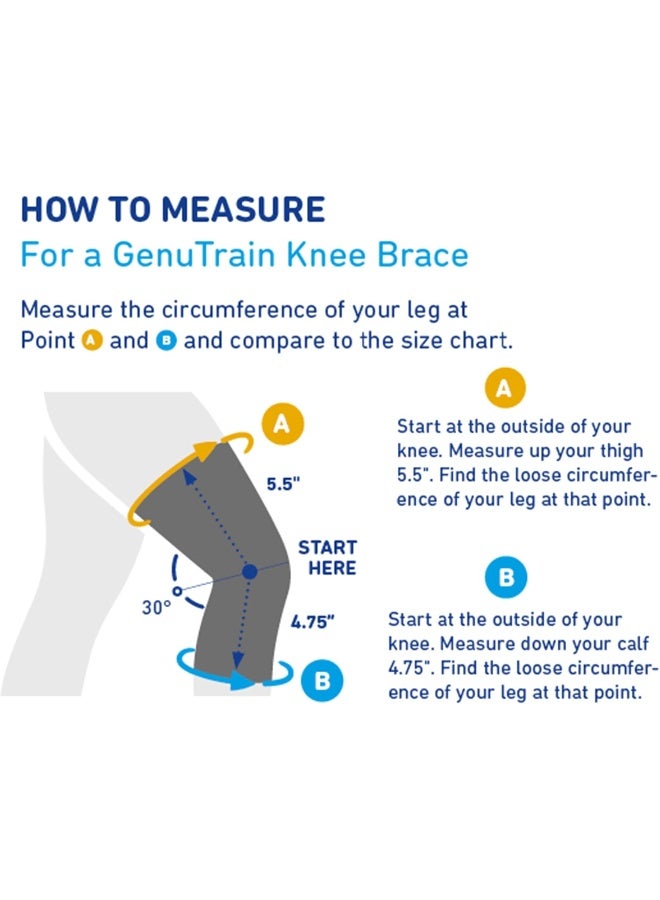 HOW TO MEASURE
For a GenuTrain Knee Brace

Measure the circumference of your leg at Point A and B and compare to the size chart.

A
5.5"
START HERE
30°
4.75"
B

A
Start at the outside of your knee. Measure up your thigh 5.5". Find the loose circumference of your leg at that point.

B
Start at the outside of your knee. Measure down your calf 4.75". Find the loose circumference of your leg at that point.