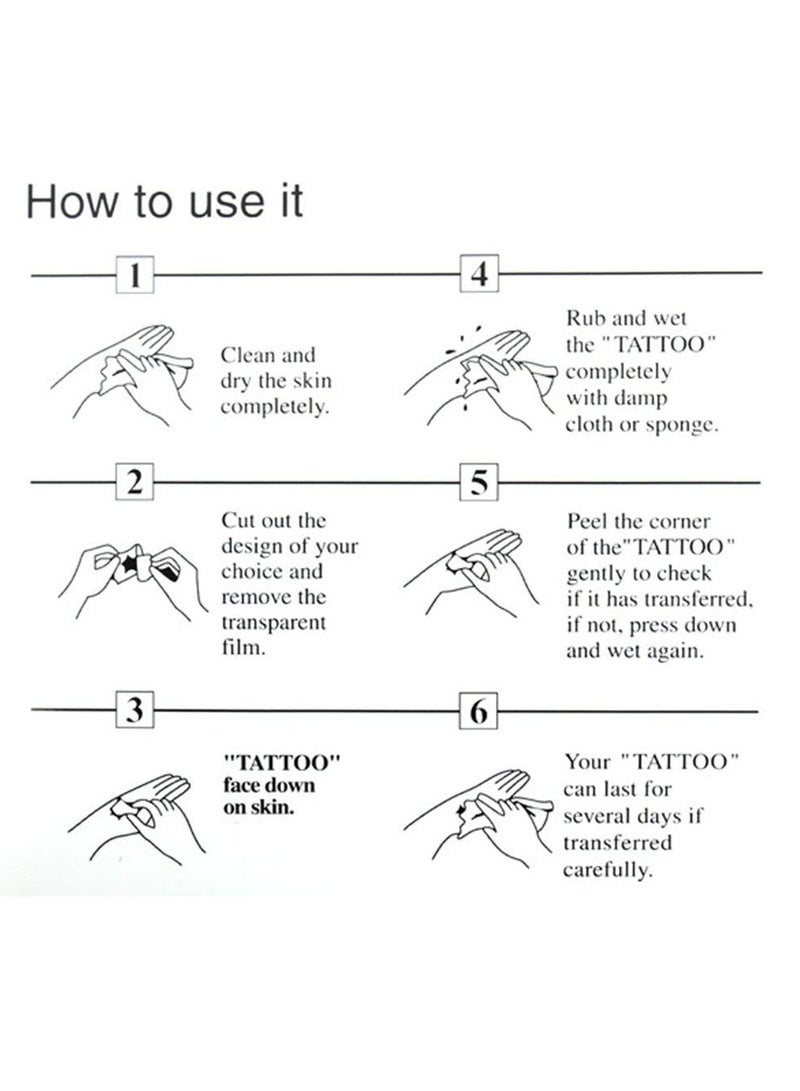 How to use it

1

Clean and dry the skin completely.

2

Cut out the design of your choice and remove the transparent film.

3

"TATTOO" face down on skin.

4

Rub and wet the "TATTOO" completely with damp cloth or sponge.

5

Peel the corner of the"TATTOO" gently to check if it has transferred, if not, press down and wet again.

6

Your "TATTOO" can last for several days if transferred carefully.