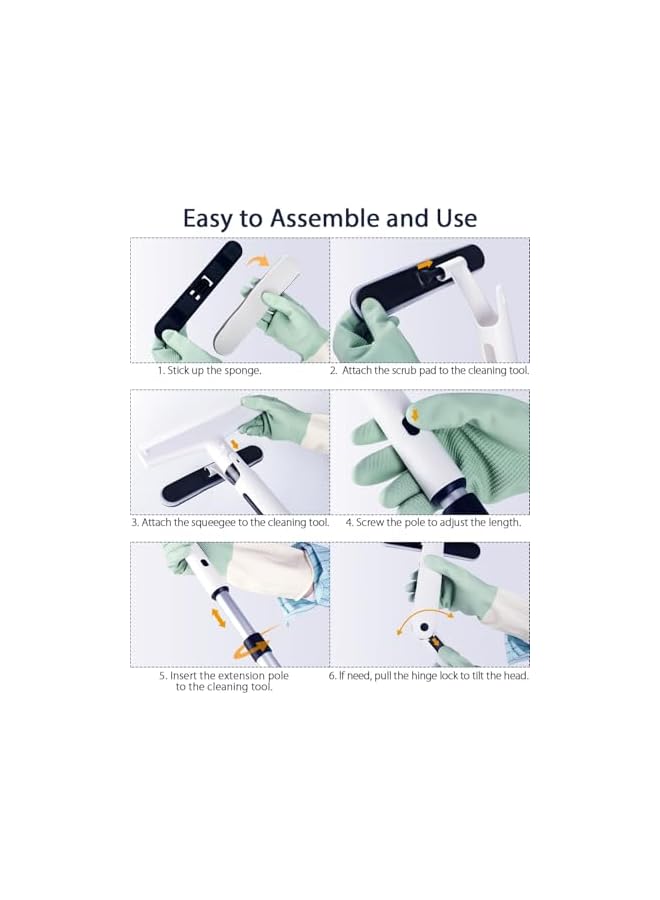 Easy to Assemble and Use

1. Stick up the sponge.

2. Attach the scrub pad to the cleaning tool.

3. Attach the squeegee to the cleaning tool.

4. Screw the pole to adjust the length.

5. Insert the extension pole to the cleaning tool.

6. If need, pull the hinge lock to tilt the head.