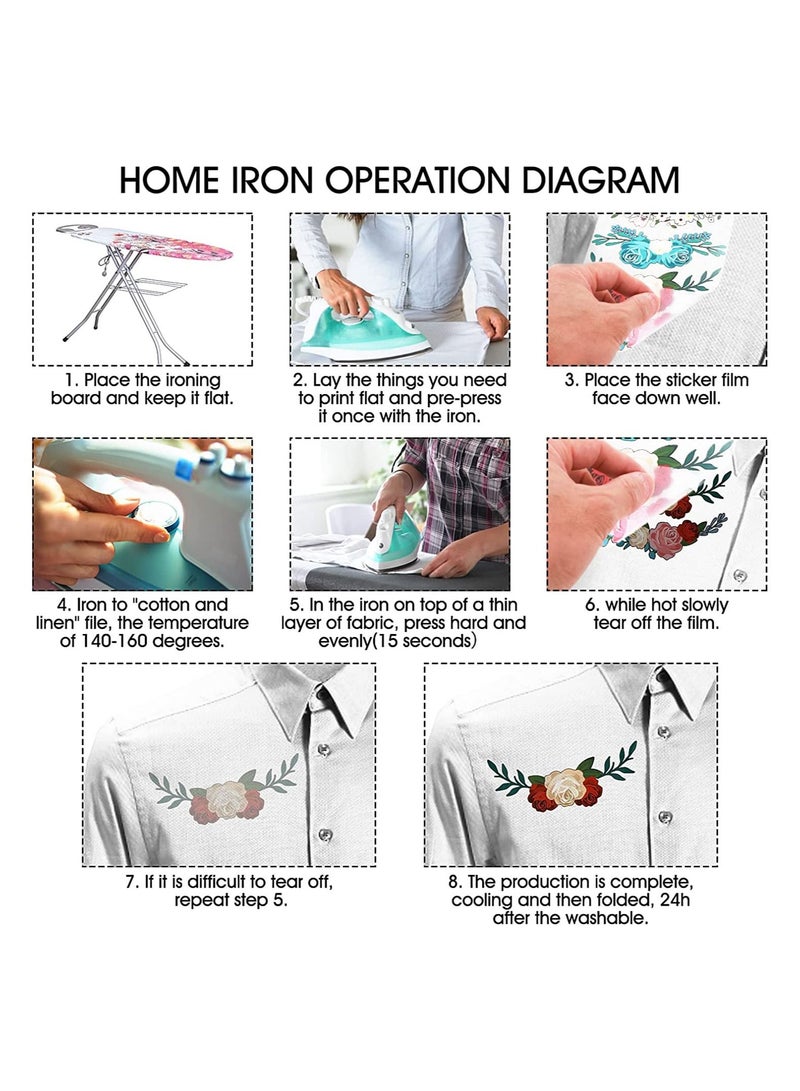 HOME IRON OPERATION DIAGRAM

1. Place the ironing board and keep it flat.

2. Lay the things you need to print flat and pre-press it once with the iron.

3. Place the sticker film face down well.

4. Iron to "cotton and linen" file, the temperature of 140-160 degrees.

5. In the iron on top of a thin layer of fabric, press hard and evenly(15 seconds)

6. while hot slowly tear off the film.

7. If it is difficult to tear off, repeat step 5.

8. The production is complete, cooling and then folded, 24h after the washable.