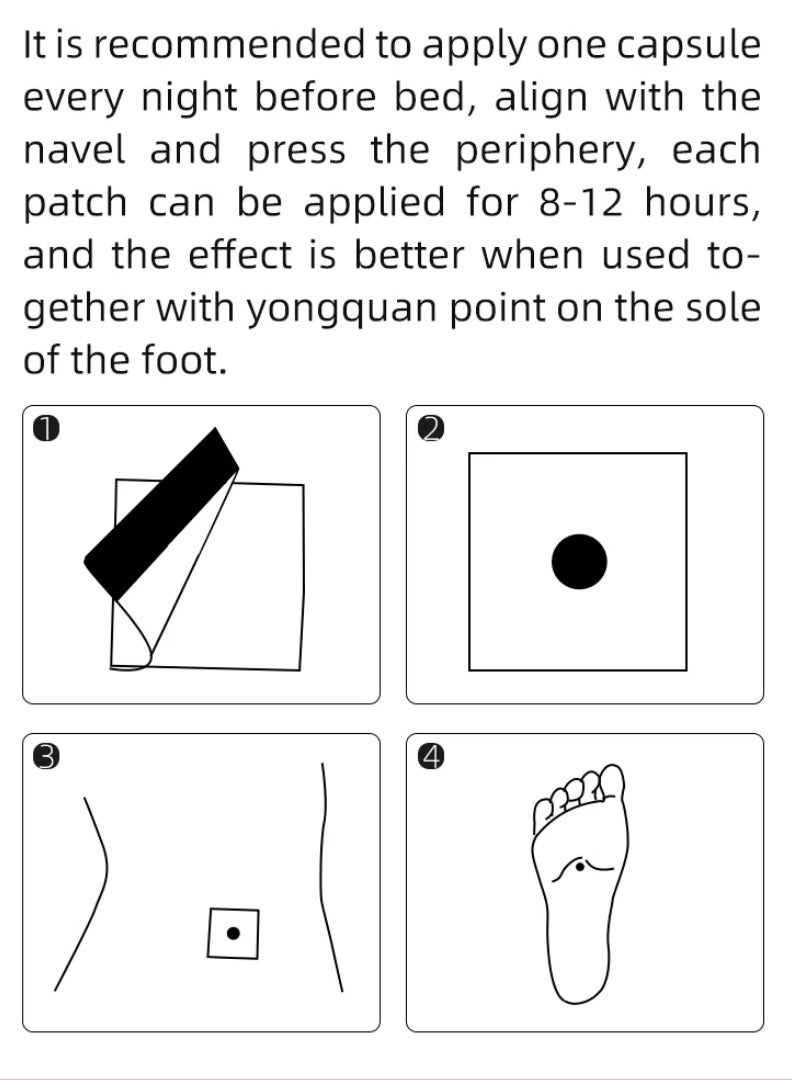 It is recommended to apply one capsule every night before bed, align with the navel and press the periphery, each patch can be applied for 8-12 hours, and the effect is better when used together with yongquan point on the sole of the foot.

1

2

3

4