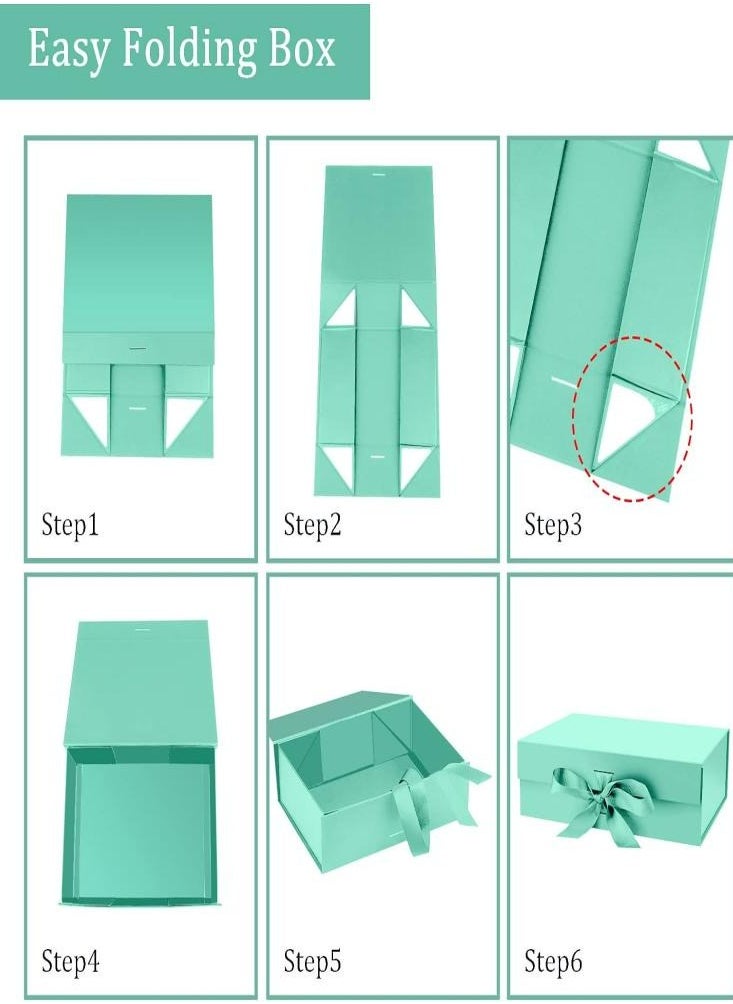 Easy Folding Box

Step1

Step2

Step3

Step4

Step5

Step6