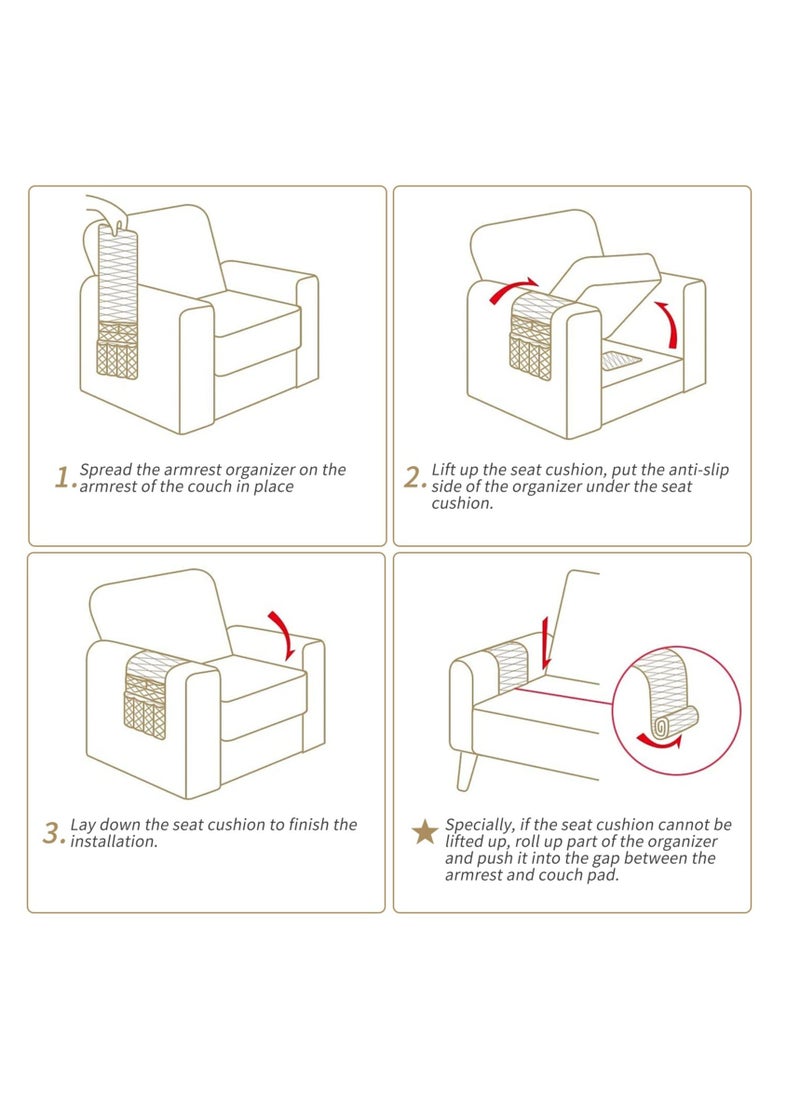 1. Spread the armrest organizer on the armrest of the couch in place

2. Lift up the seat cushion, put the anti-slip side of the organizer under the seat cushion.

3. Lay down the seat cushion to finish the installation.

★ Specially, if the seat cushion cannot be lifted up, roll up part of the organizer and push it into the gap between the armrest and couch pad.